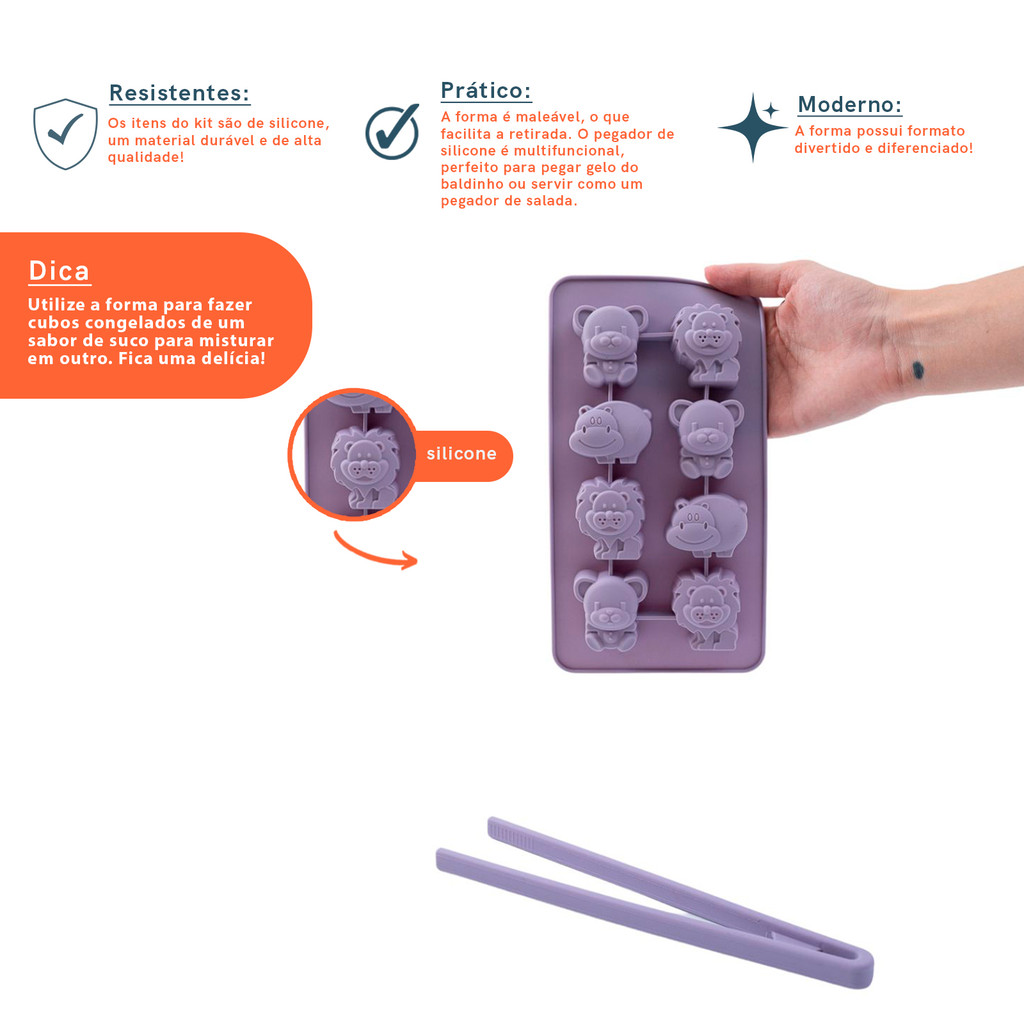 Resistentes:
Os itens do kit são de silicone, um material durável e de alta qualidade!

Prático:
A forma é maleável, o que facilita a retirada. O pegador de silicone é multifuncional, perfeito para pegar gelo do baldinho ou servir como um pegador de salada.

Moderno:
A forma possui formato divertido e diferenciado!

Dica
Utilize a forma para fazer cubos congelados de um sabor de suco para misturar em outro. Fica uma delícia!

silicone