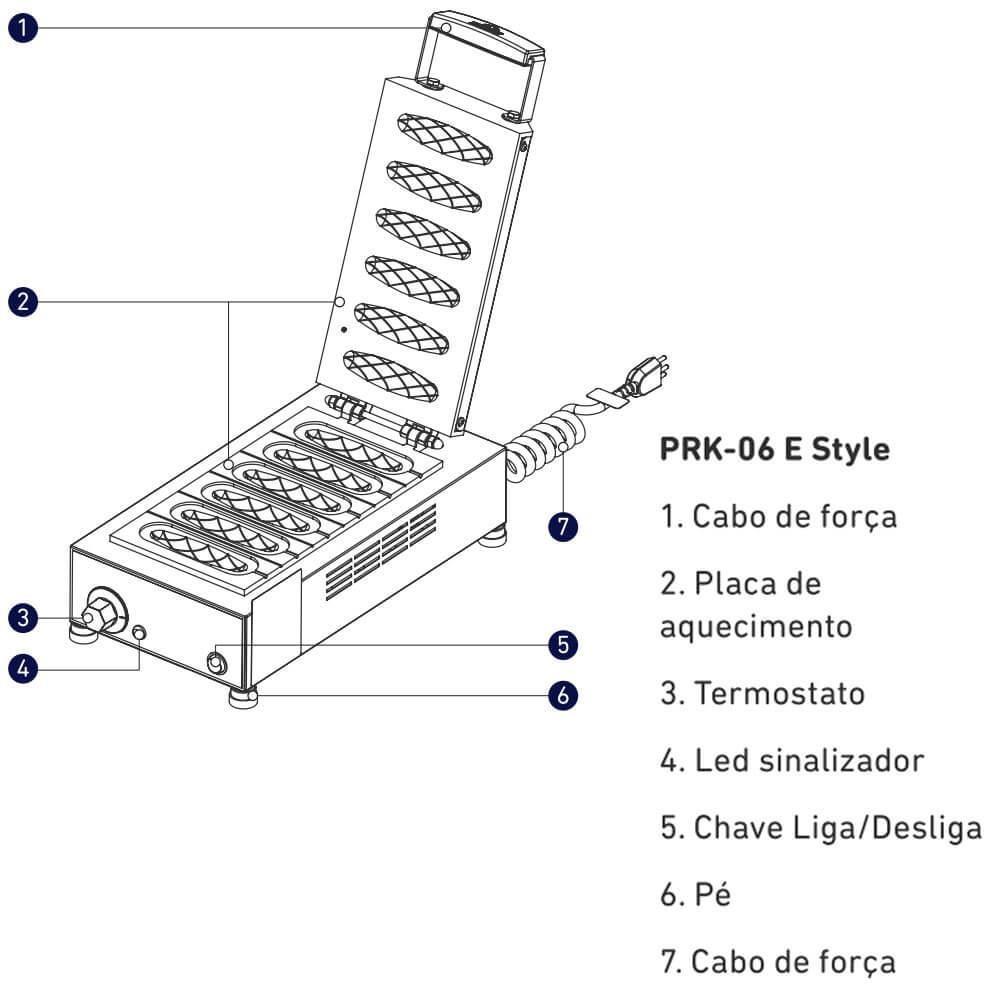 1
2
3
4
5
6
7

PRK-06 E Style

1. Cabo de força

2. Placa de aquecimento

3. Termostato

4. Led sinalizador

5. Chave Liga/Desliga

6. Pé

7. Cabo de força