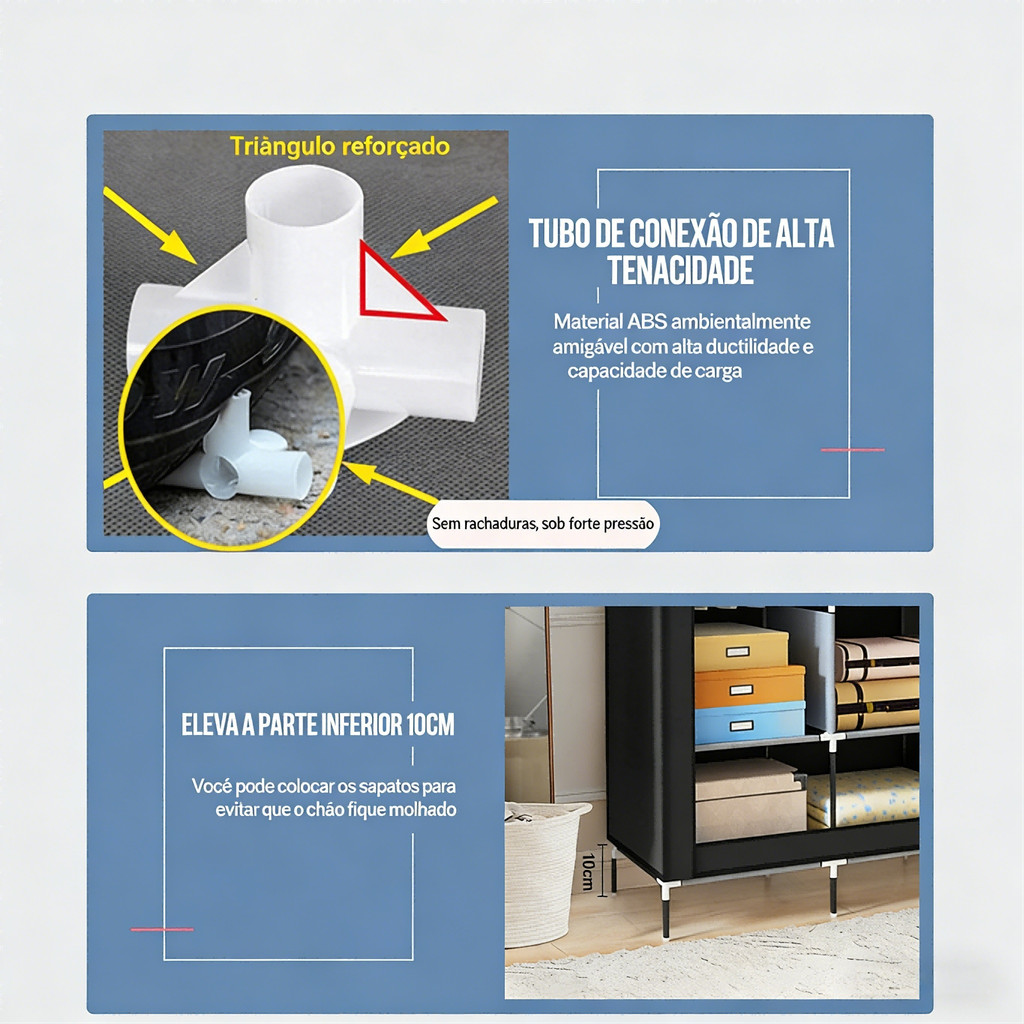 Triângulo reforçado

TUBO DE CONEXÃO DE ALTA TENACIDADE

Material ABS ambientalmente amigável com alta ductilidade e capacidade de carga

Sem rachaduras, sob forte pressão

ELEVA A PARTE INFERIOR 10CM

Você pode colocar os sapatos para evitar que o chão fique molhado

10cm