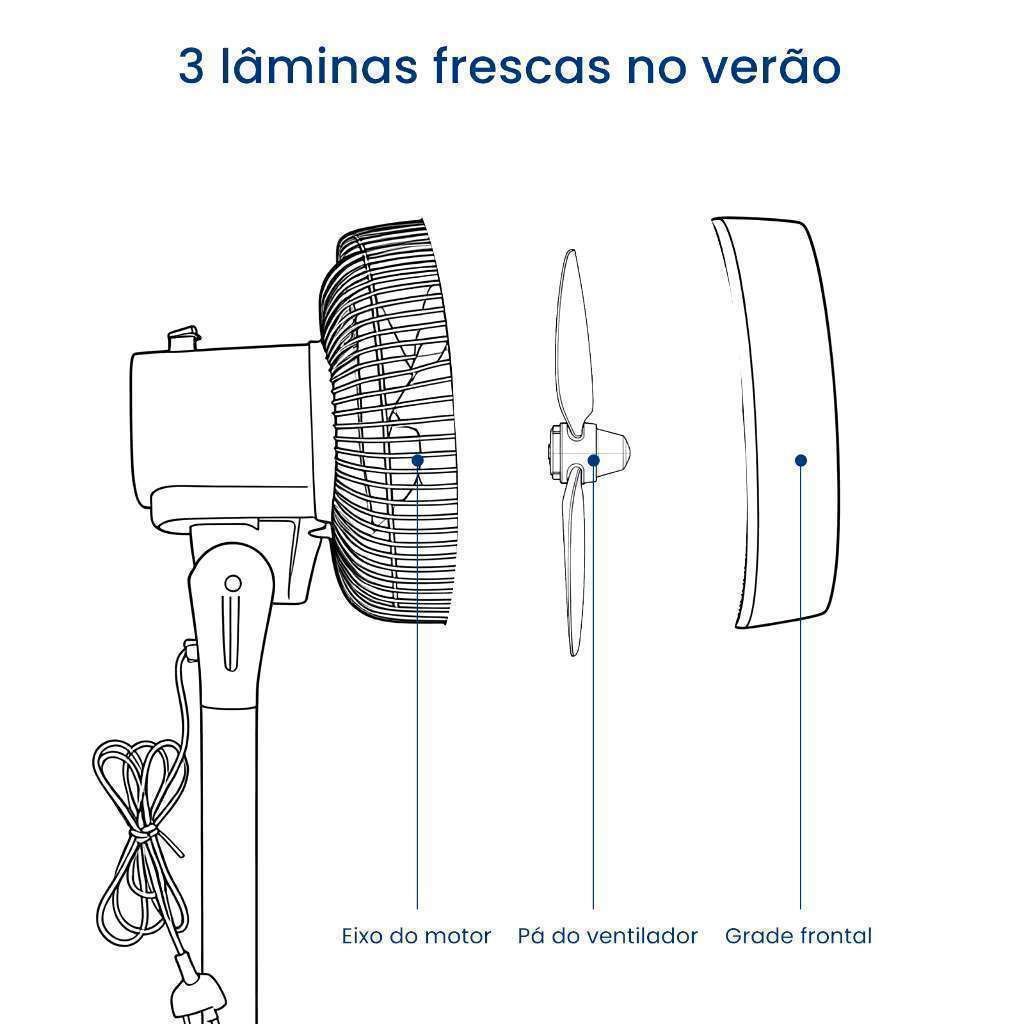 3 lâminas frescas no verão

Eixo do motor

Pá do ventilador

Grade frontal