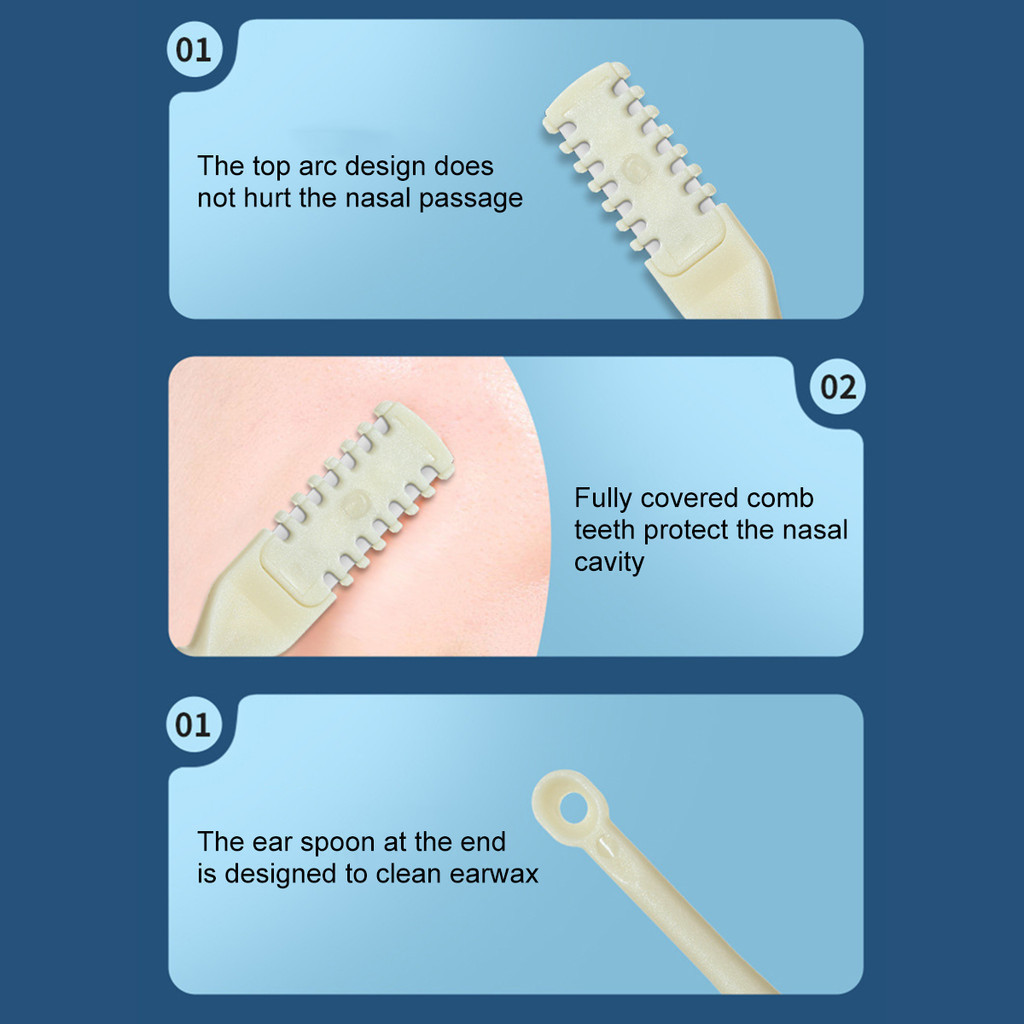 01

The top arc design does not hurt the nasal passage

02

Fully covered comb teeth protect the nasal cavity

01

The ear spoon at the end is designed to clean earwax