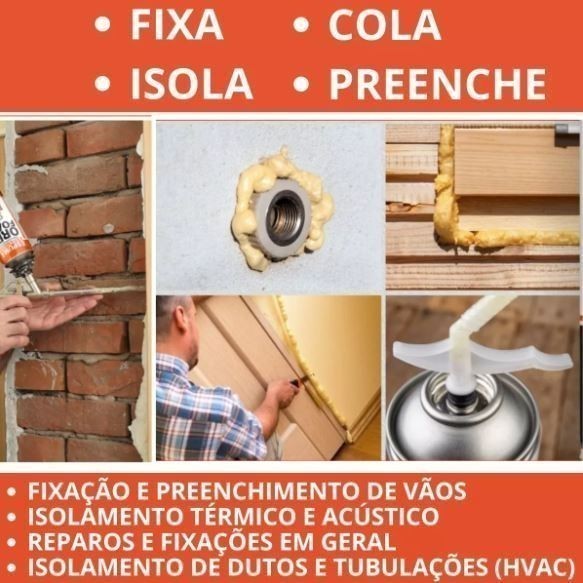 • FIXA • COLA
• ISOLA • PREENCHE

• FIXAÇÃO E PREENCHIMENTO DE VÃOS
• ISOLAMENTO TÉRMICO E ACÚSTICO
• REPAROS E FIXAÇÕES EM GERAL
• ISOLAMENTO DE DUTOS E TUBULAÇÕES (HVAC)