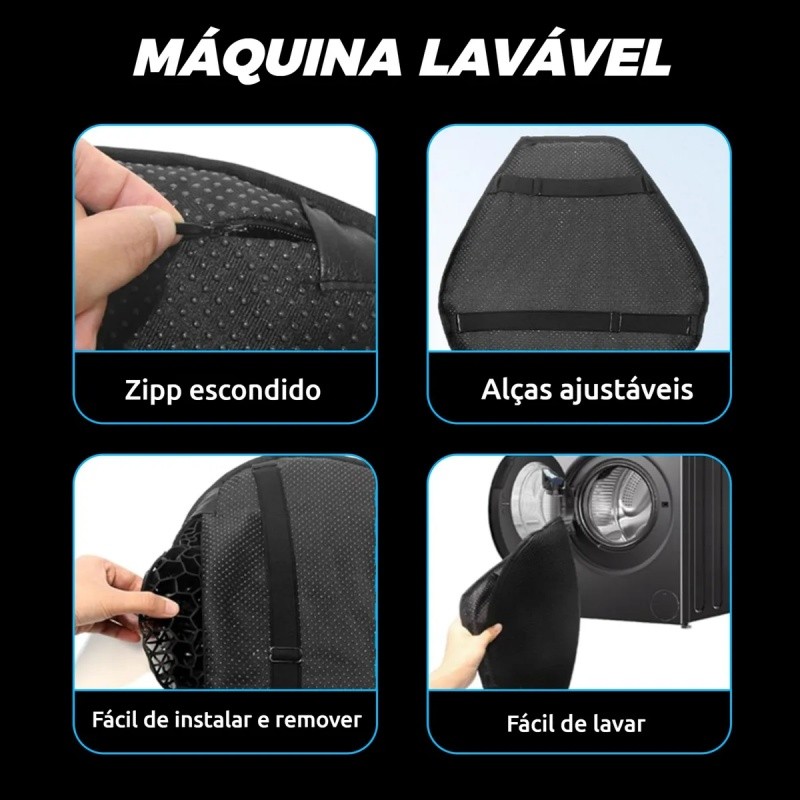 MÁQUINA LAVÁVEL

Zipp escondido

Alças ajustáveis

Fácil de instalar e remover

Fácil de lavar