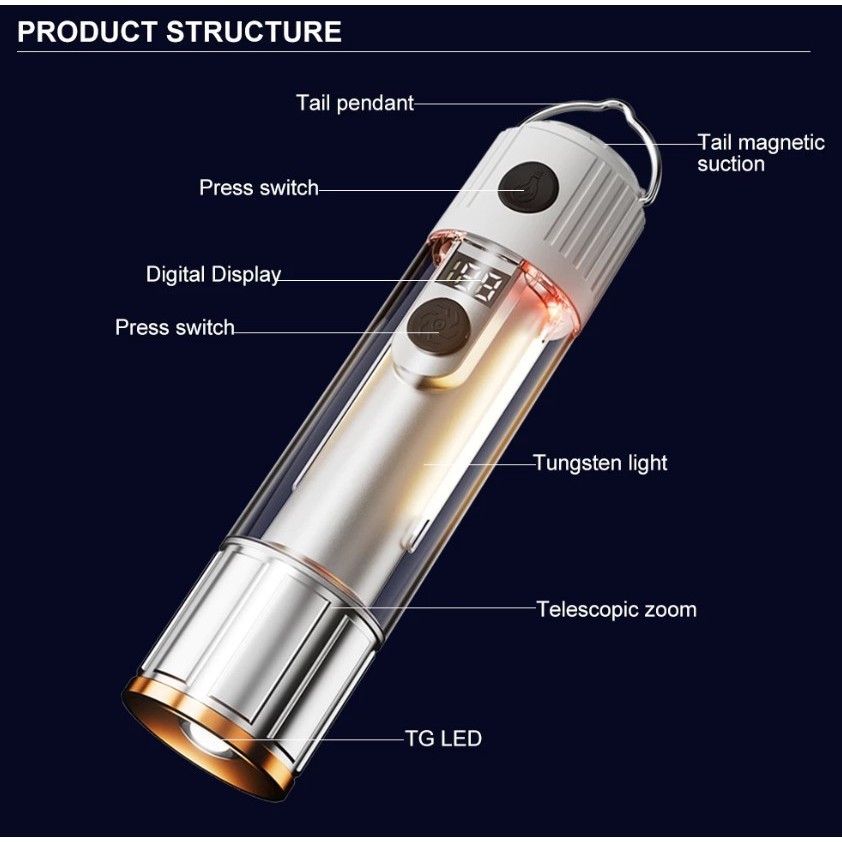 PRODUCT STRUCTURE

Tail pendant

Tail magnetic suction

Press switch

Digital Display

Press switch

Tungsten light

Telescopic zoom

TG LED