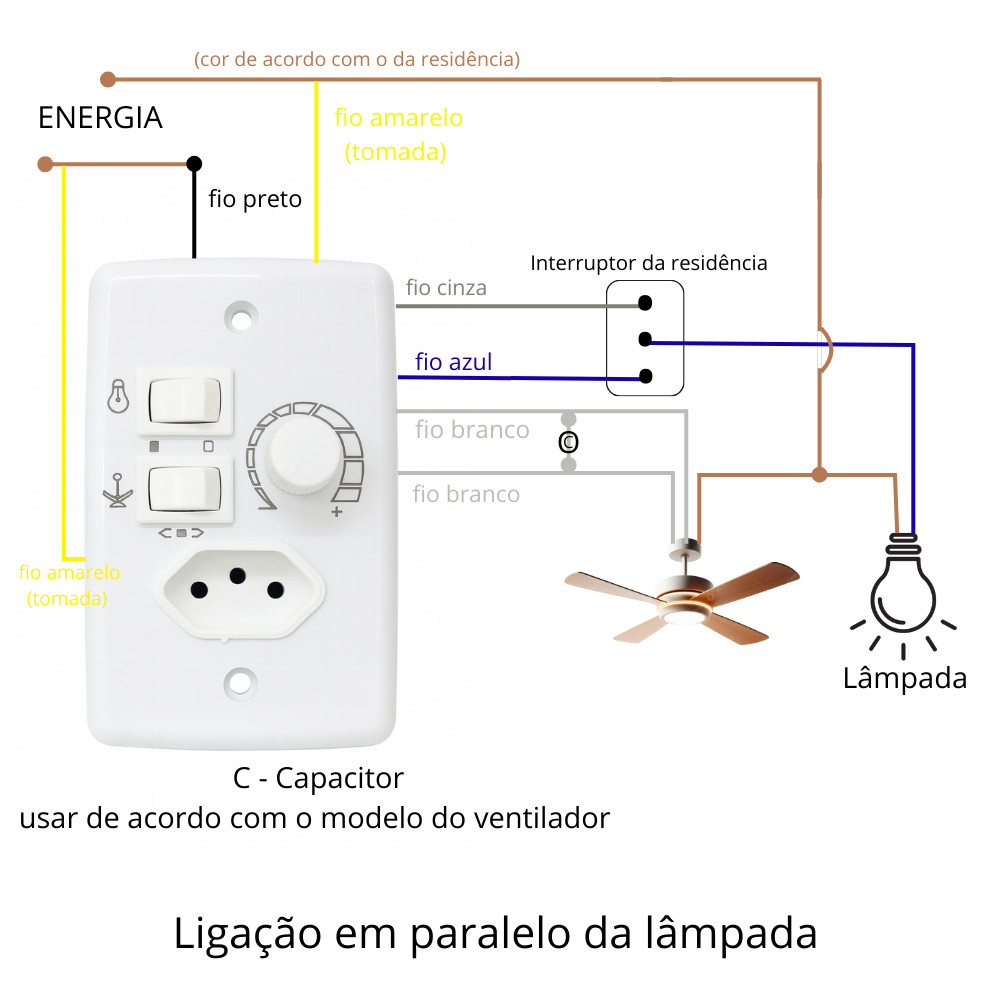 (cor de acordo com o da residência)

ENERGIA

fio amarelo
(tomada)

fio preto

Interruptor da residência

fio cinza

fio azul

fio branco

C

fio branco

+

fio amarelo
(tomada)

Lâmpada

C - Capacitor
usar de acordo com o modelo do ventilador

Ligação em paralelo da lâmpada