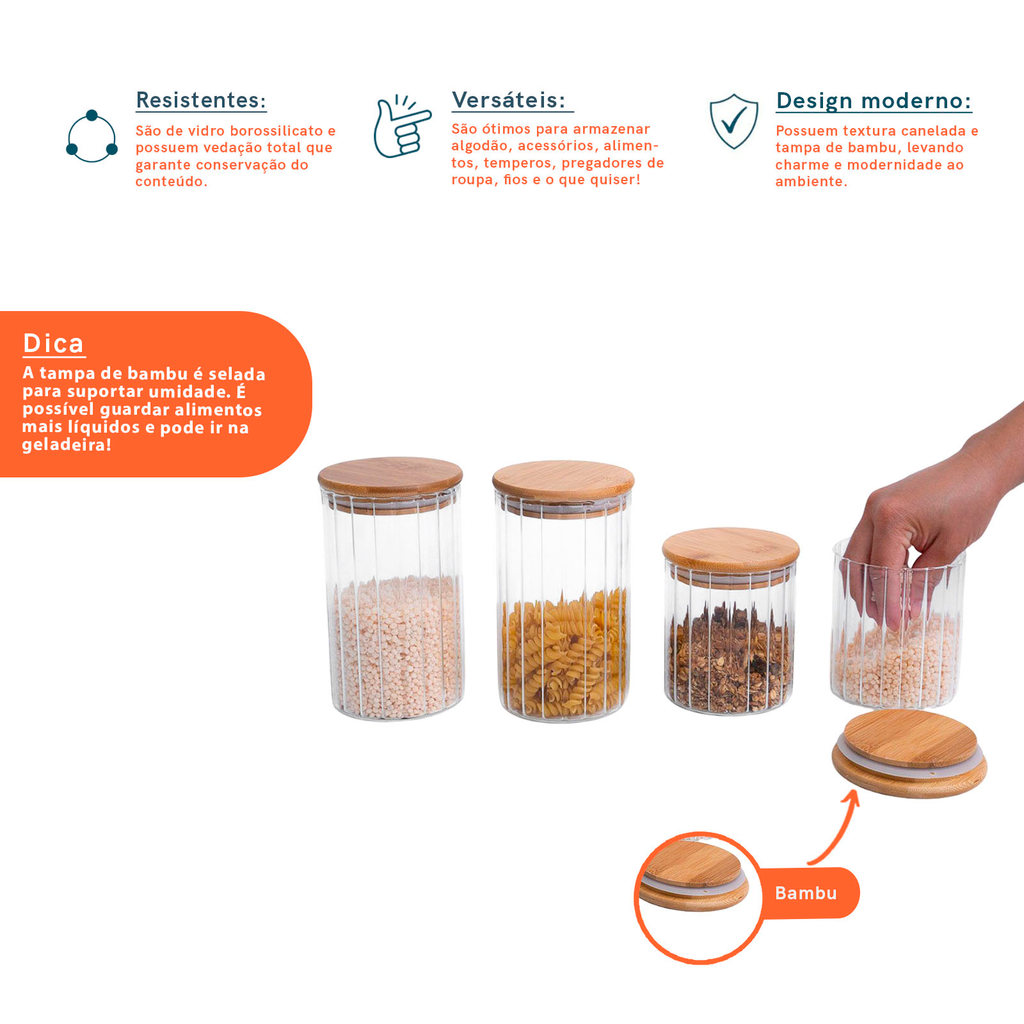 Resistentes:
São de vidro borossilicato e possuem vedação total que garante conservação do conteúdo.

Versáteis:
São ótimos para armazenar algodão, acessórios, alimentos, temperos, pregadores de roupa, fios e o que quiser!

Design moderno:
Possuem textura canelada e tampa de bambu, levando charme e modernidade ao ambiente.

Dica
A tampa de bambu é selada para suportar umidade. É possível guardar alimentos mais líquidos e pode ir na geladeira!

Bambu