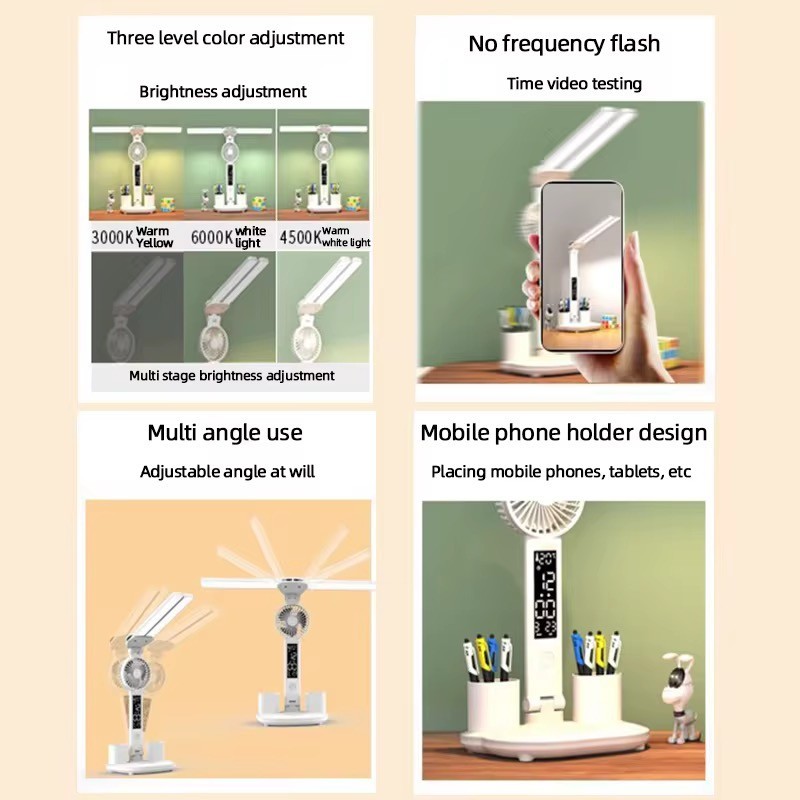 Three level color adjustment

Brightness adjustment

3000K Warm Yellow 6000K white light 4500K Warm white light

Multi stage brightness adjustment

No frequency flash

Time video testing

Multi angle use

Adjustable angle at will

Mobile phone holder design

Placing mobile phones, tablets, etc