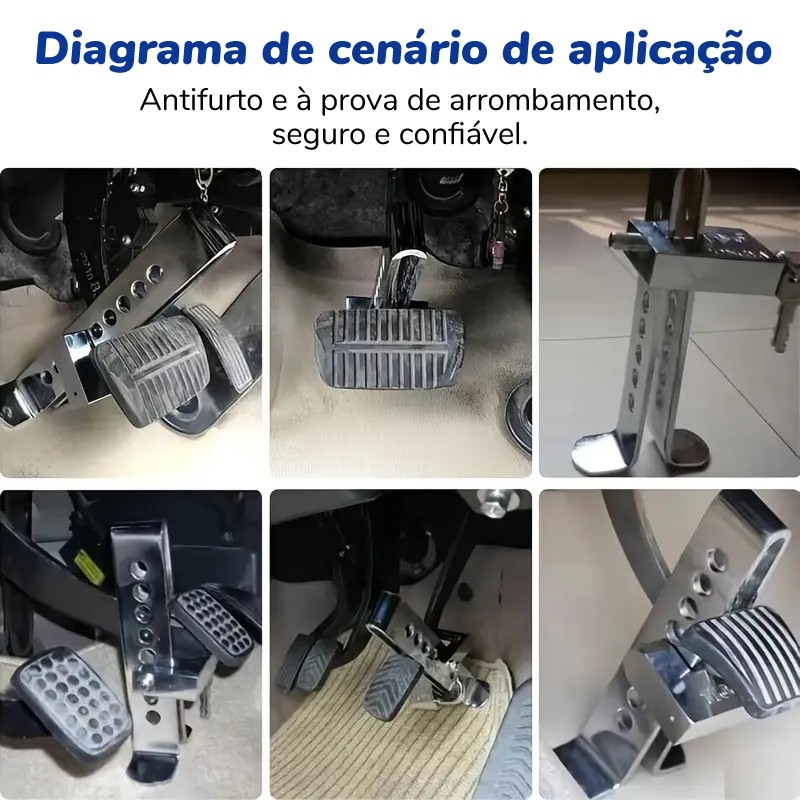 Diagrama de cenário de aplicação

Antifurto e à prova de arrombamento, seguro e confiável.