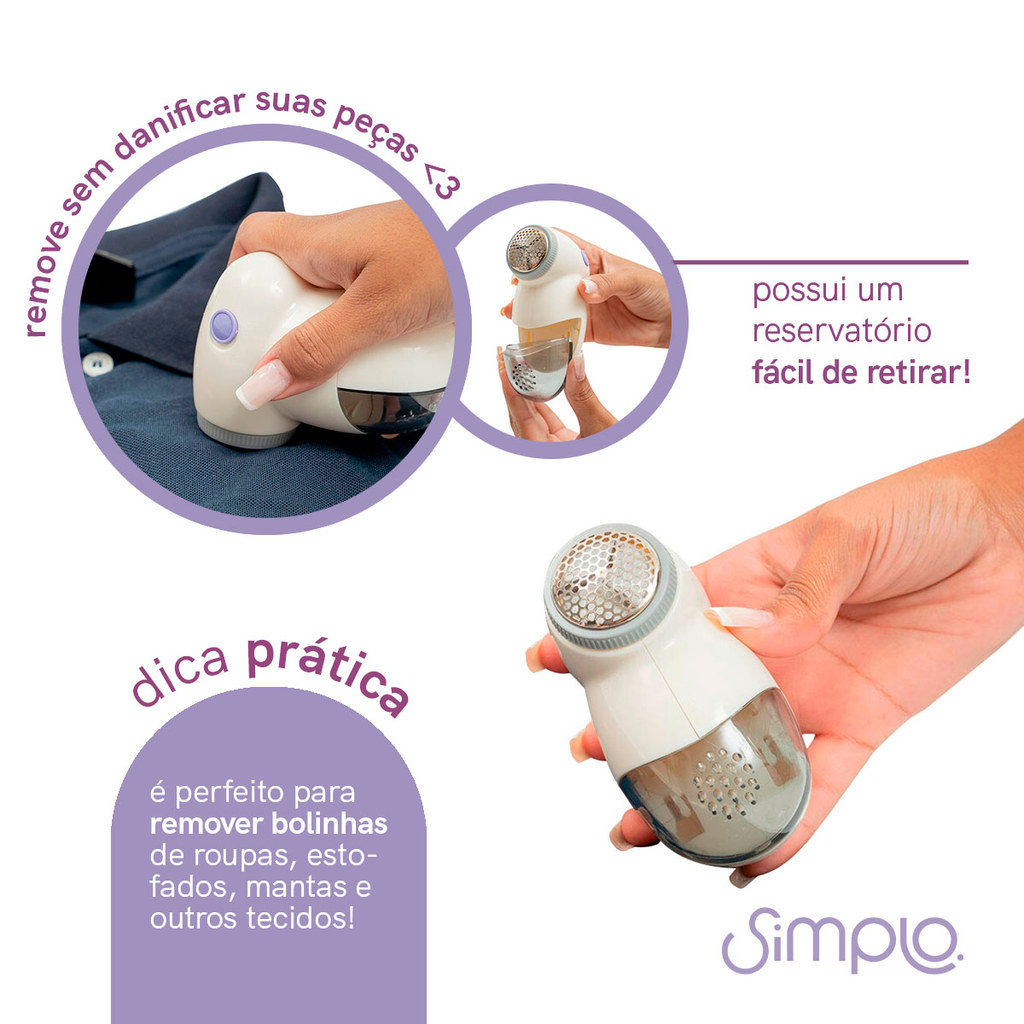 remove sem danificar suas peças <3

possui um reservatório **fácil de retirar!**

dica **prática**

é perfeito para **remover bolinhas** de roupas, estofados, mantas e outros tecidos!

Simplo.