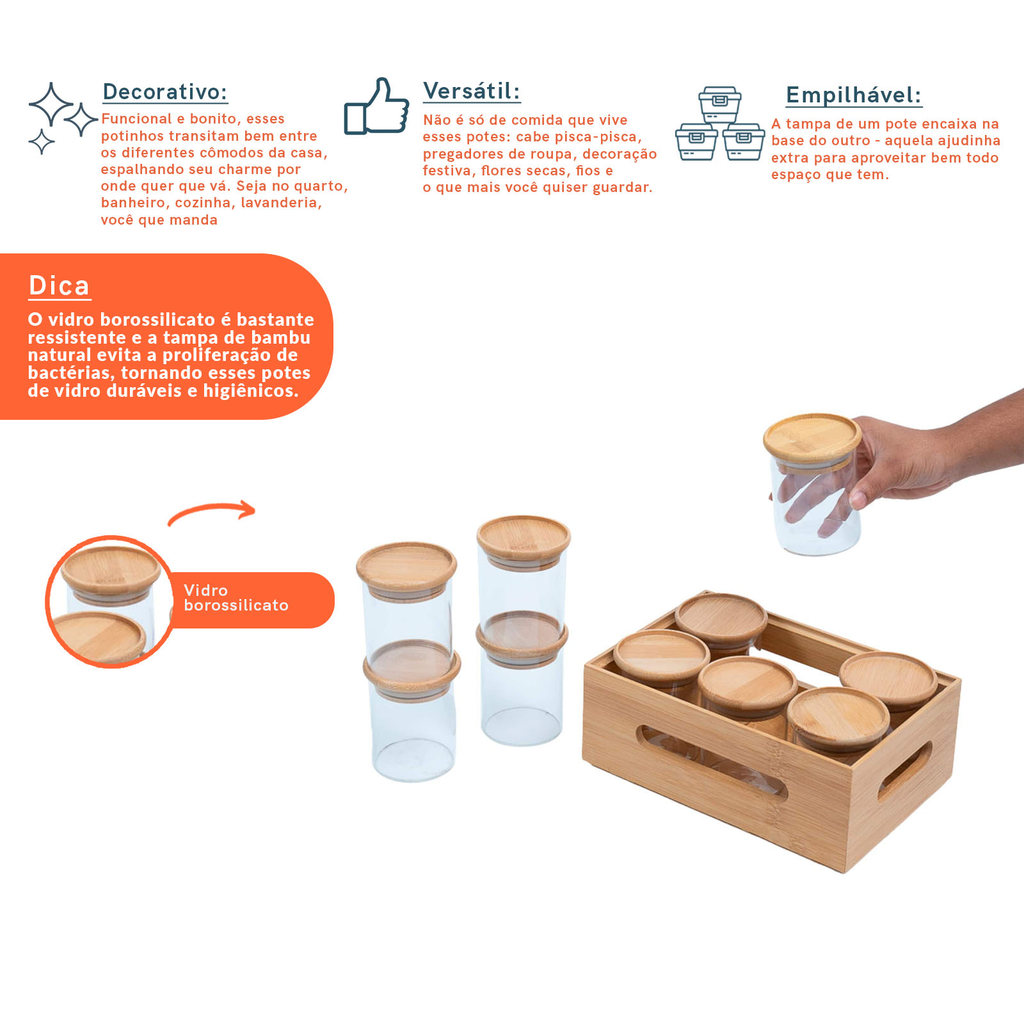 Decorativo:

Funcional e bonito, esses potinhos transitam bem entre os diferentes cômodos da casa, espalhando seu charme por onde quer que vá. Seja no quarto, banheiro, cozinha, lavanderia, você que manda

Versátil:

Não é só de comida que vive esses potes: cabe pisca-pisca, pregadores de roupa, decoração festiva, flores secas, fios e o que mais você quiser guardar.

Empilhável:

A tampa de um pote encaixa na base do outro - aquela ajudinha extra para aproveitar bem todo espaço que tem.

Dica

O vidro borossilicato é bastante ressistente e a tampa de bambu natural evita a proliferação de bactérias, tornando esses potes de vidro duráveis e higiênicos.

Vidro borossilicato