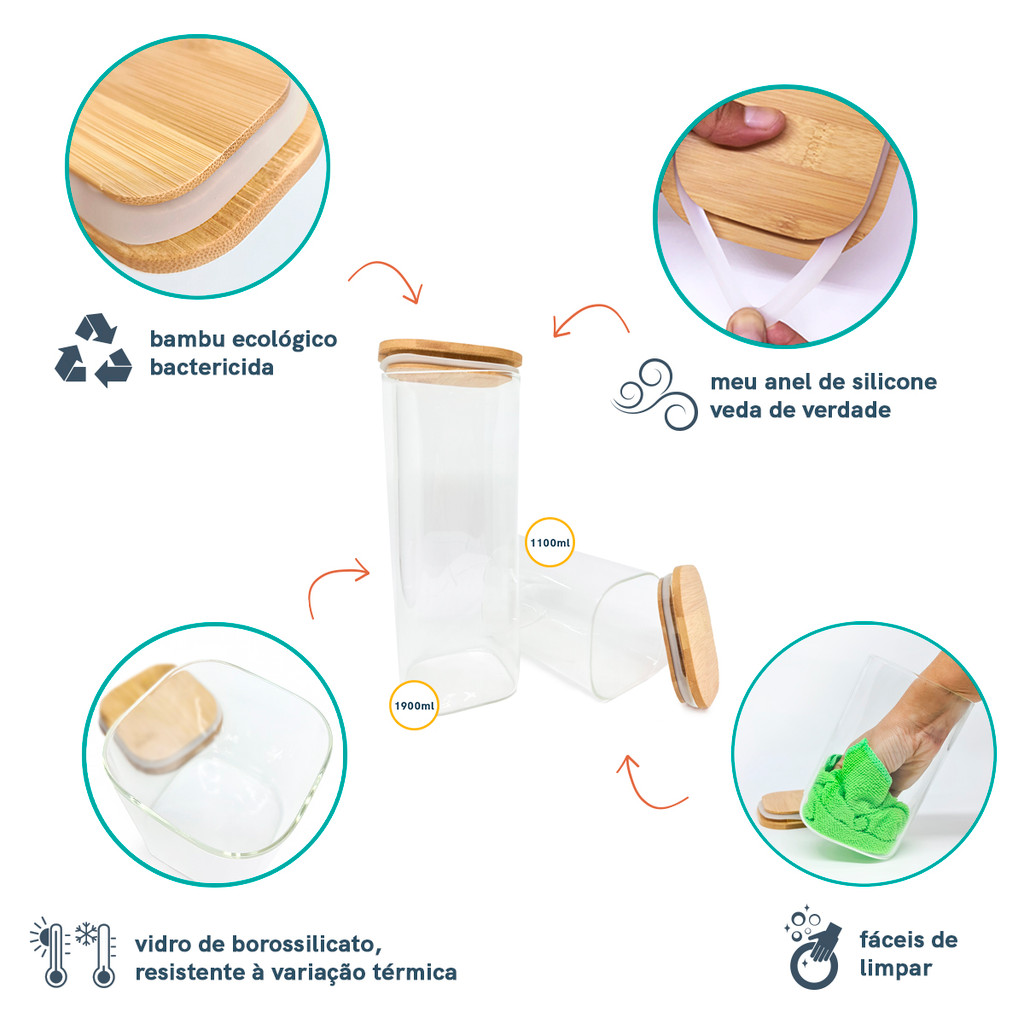 bambu ecológico
bactericida

meu anel de silicone
veda de verdade

1100ml

1900ml

vidro de borossilicato,
resistente à variação térmica

fáceis de
limpar