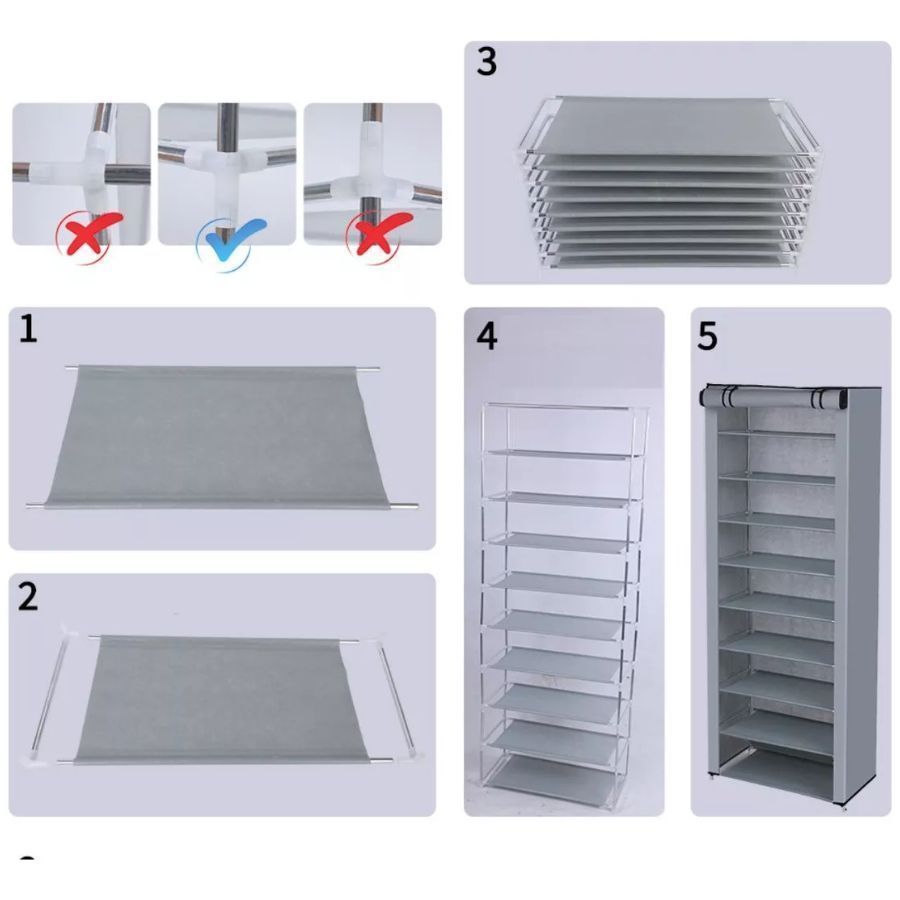 3

1

4

5

2