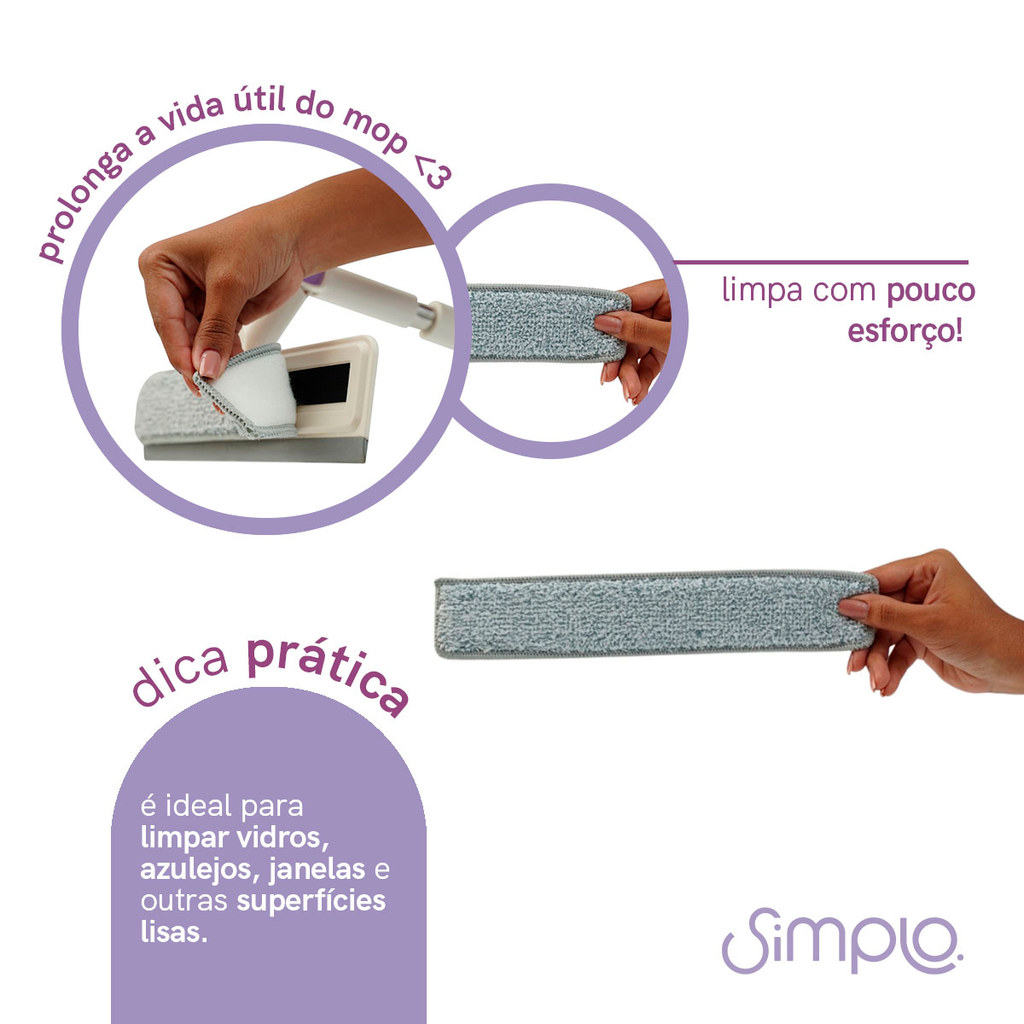 prolonga a vida útil do mop <3

limpa com pouco esforço!

dica prática

é ideal para limpar vidros, azulejos, janelas e outras superfícies lisas.

Simplo.