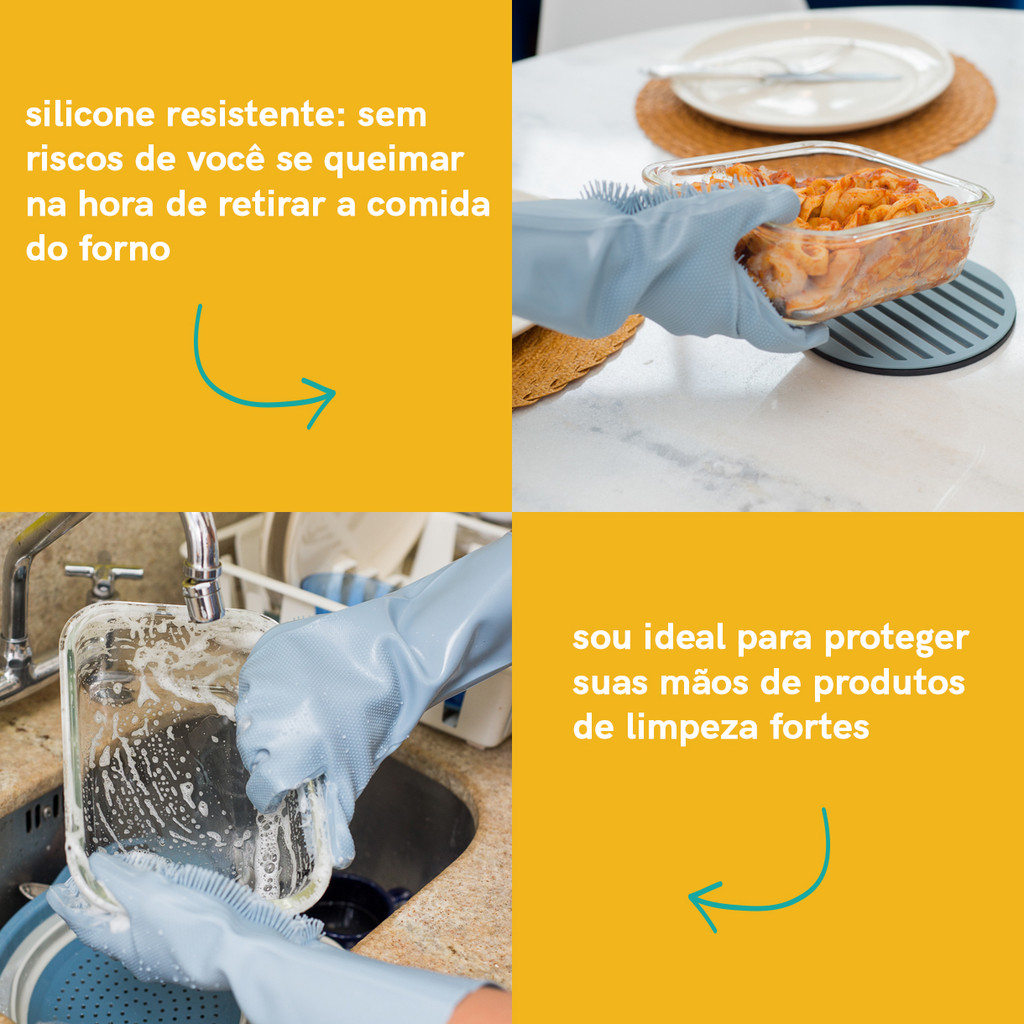 silicone resistente: sem riscos de você se queimar na hora de retirar a comida do forno

sou ideal para proteger suas mãos de produtos de limpeza fortes