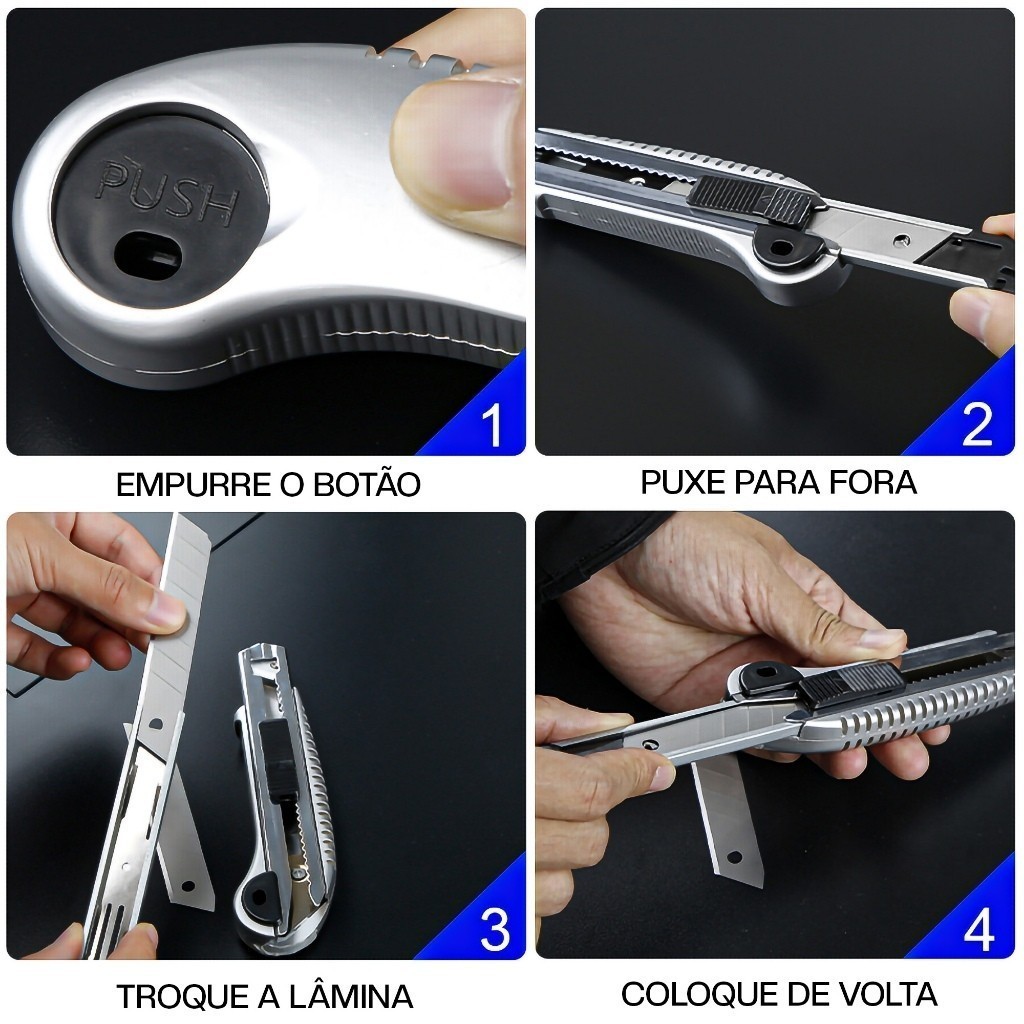 PUSH

1

EMPURRE O BOTÃO

2

PUXE PARA FORA

3

TROQUE A LÂMINA

4

COLOQUE DE VOLTA