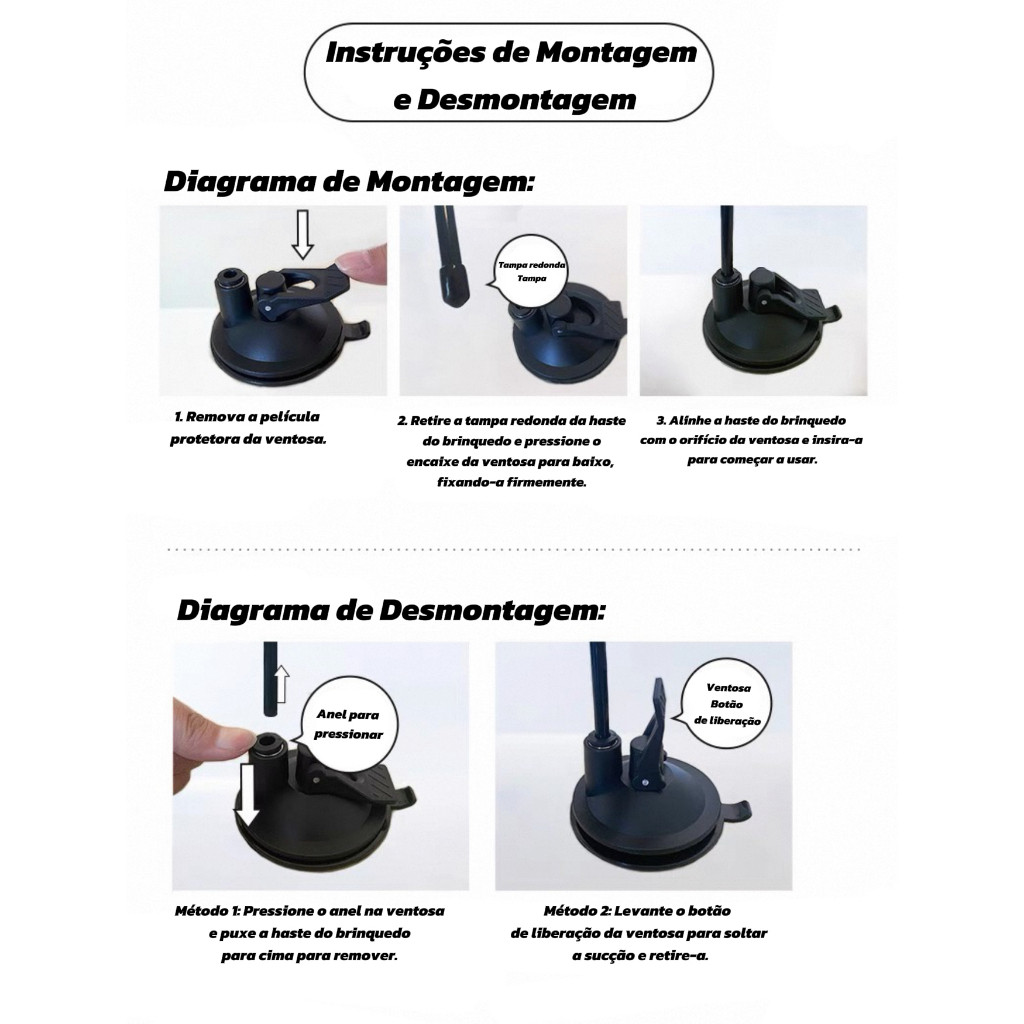 Instruções de Montagem e Desmontagem

Diagrama de Montagem:

Tampa redonda Tampa

1. Remova a película protetora da ventosa.

2. Retire a tampa redonda da haste do brinquedo e pressione o encaixe da ventosa para baixo, fixando-a firmemente.

3. Alinhe a haste do brinquedo com o orifício da ventosa e insira-a para começar a usar.

Diagrama de Desmontagem:

Anel para pressionar

Ventosa Botão de liberação

Método 1: Pressione o anel na ventosa e puxe a haste do brinquedo para cima para remover.

Método 2: Levante o botão de liberação da ventosa para soltar a sucção e retire-a.