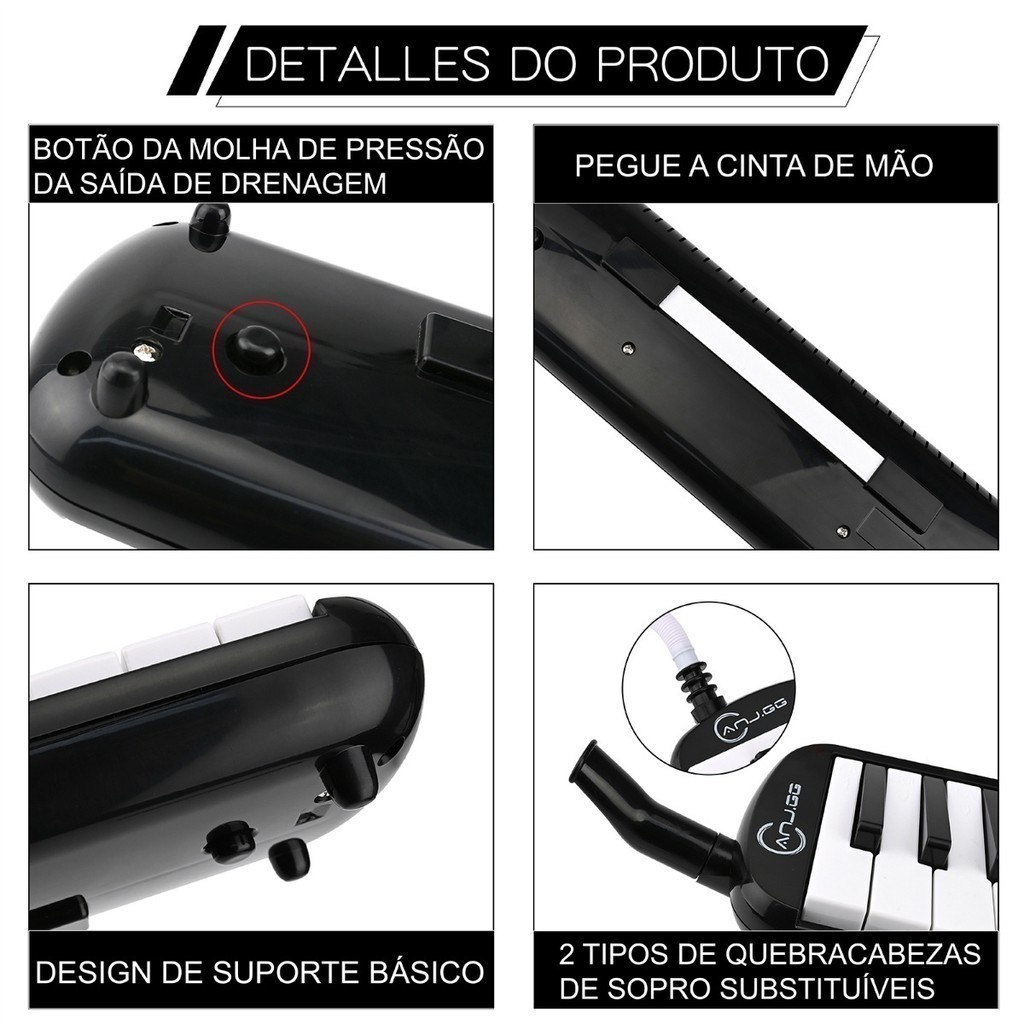 DETALLES DO PRODUTO

BOTÃO DA MOLHA DE PRESSÃO DA SAÍDA DE DRENAGEM

PEGUE A CINTA DE MÃO

ANJ.GG

ANJ.GG

DESIGN DE SUPORTE BÁSICO

2 TIPOS DE QUEBRACABEZAS DE SOPRO SUBSTITUÍVEIS