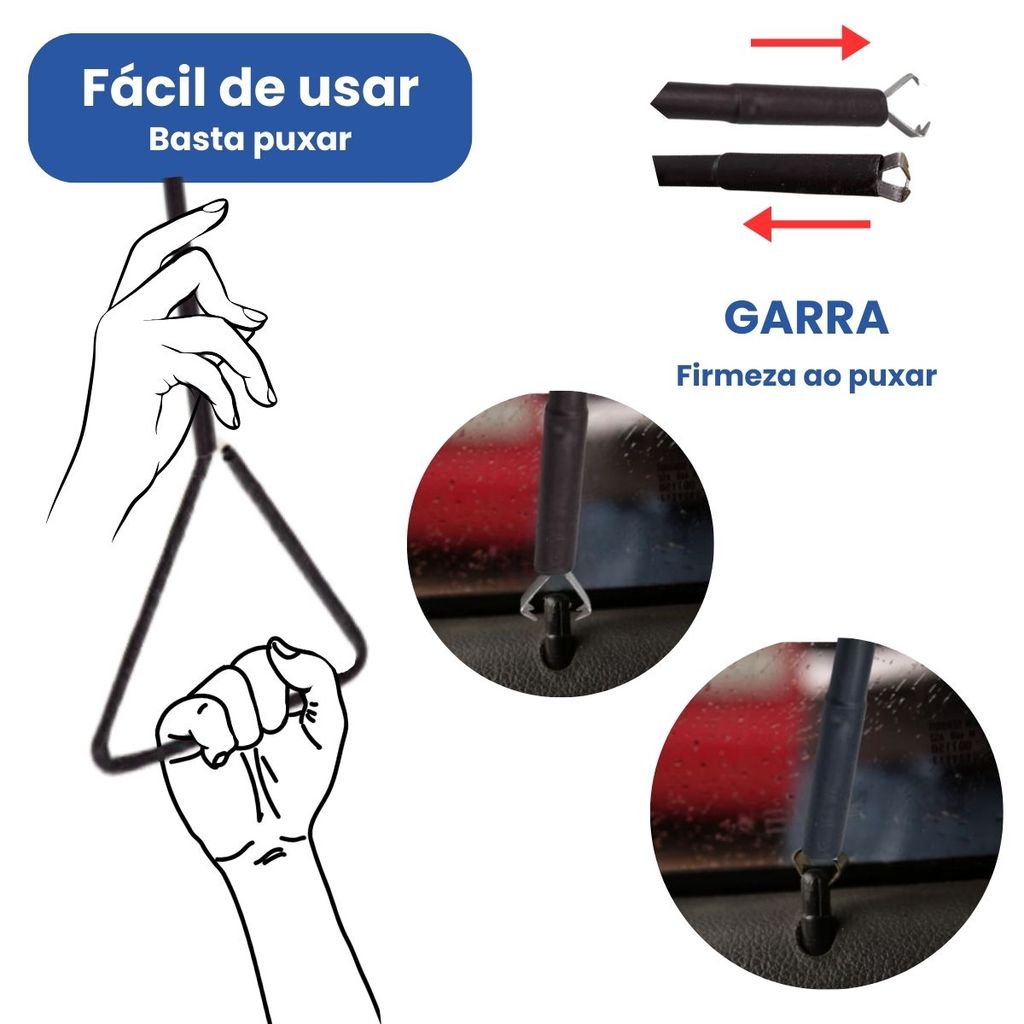 Fácil de usar
Basta puxar

GARRA
Firmeza ao puxar