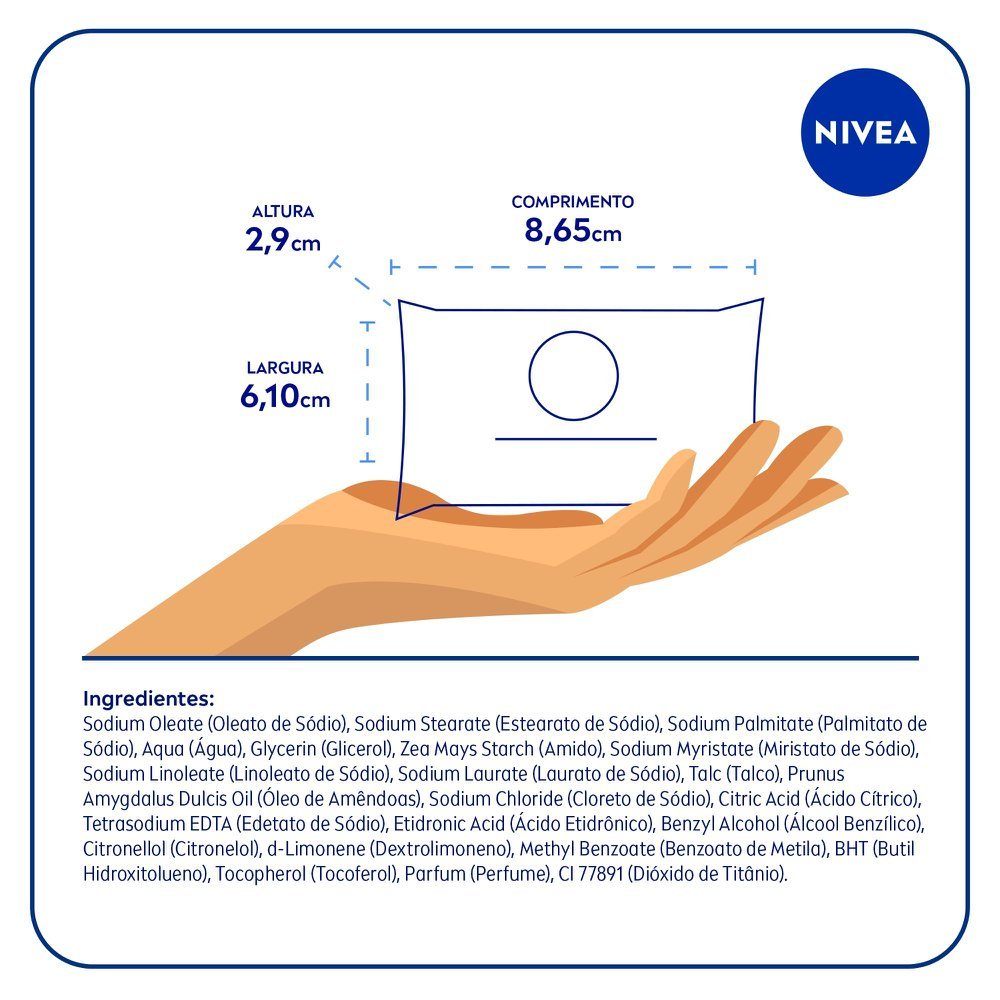 NIVEA

ALTURA
2,9cm

COMPRIMENTO
8,65cm

LARGURA
6,10cm

Ingredientes:
Sodium Oleate (Oleato de Sódio), Sodium Stearate (Estearato de Sódio), Sodium Palmitate (Palmitato de Sódio), Aqua (Água), Glycerin (Glicerol), Zea Mays Starch (Amido), Sodium Myristate (Miristato de Sódio), Sodium Linoleate (Linoleato de Sódio), Sodium Laurate (Laurato de Sódio), Talc (Talco), Prunus Amygdalus Dulcis Oil (Óleo de Amêndoas), Sodium Chloride (Cloreto de Sódio), Citric Acid (Ácido Cítrico), Tetrasodium EDTA (Edetato de Sódio), Etidronic Acid (Ácido Etidrônico), Benzyl Alcohol (Álcool Benzílico), Citronellol (Citronelol), d-Limonene (Dextrolimoneno), Methyl Benzoate (Benzoato de Metila), BHT (Butil Hidroxitolueno), Tocopherol (Tocoferol), Parfum (Perfume), CI 77891 (Dióxido de Titânio).