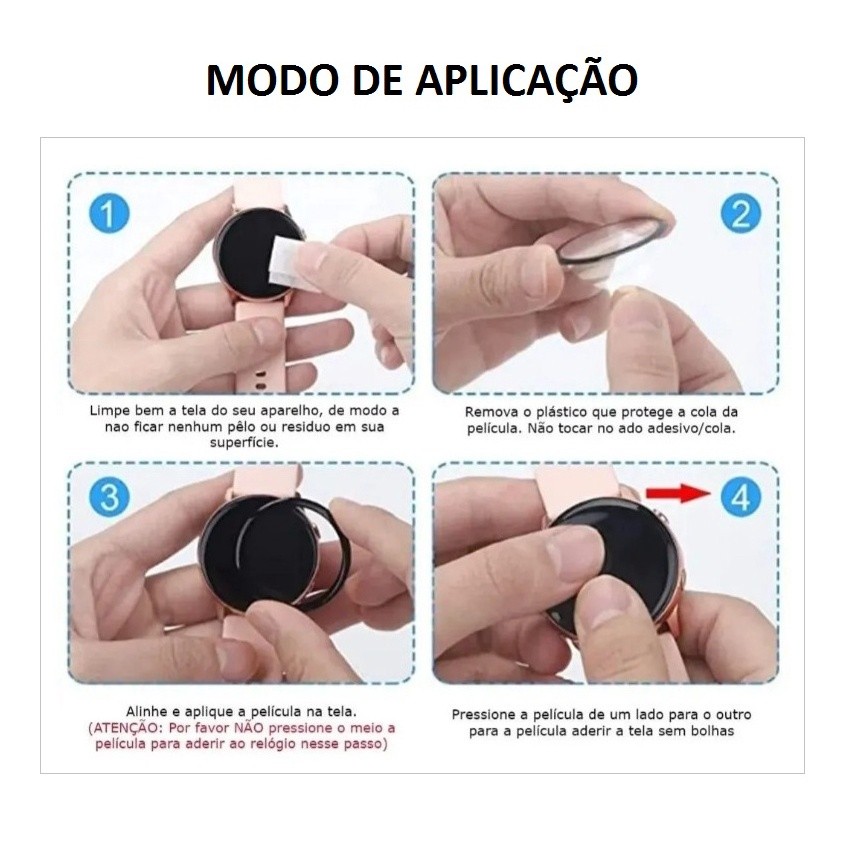 MODO DE APLICAÇÃO

1

Limpe bem a tela do seu aparelho, de modo a nao ficar nenhum pêlo ou residuo em sua superfície.

2

Remova o plástico que protege a cola da película. Não tocar no ado adesivo/cola.

3

Alinhe e aplique a película na tela.
(ATENÇÃO: Por favor NÃO pressione o meio a película para aderir ao relógio nesse passo)

4

Pressione a película de um lado para o outro para a película aderir a tela sem bolhas