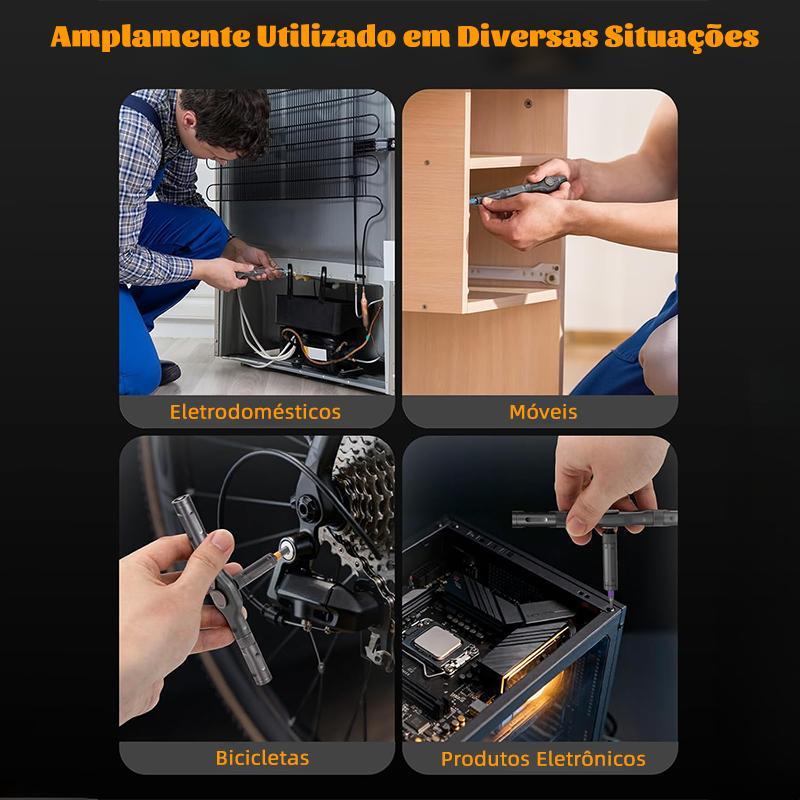 Amplamente Utilizado em Diversas Situações

Eletrodomésticos

Móveis

Bicicletas

Produtos Eletrônicos