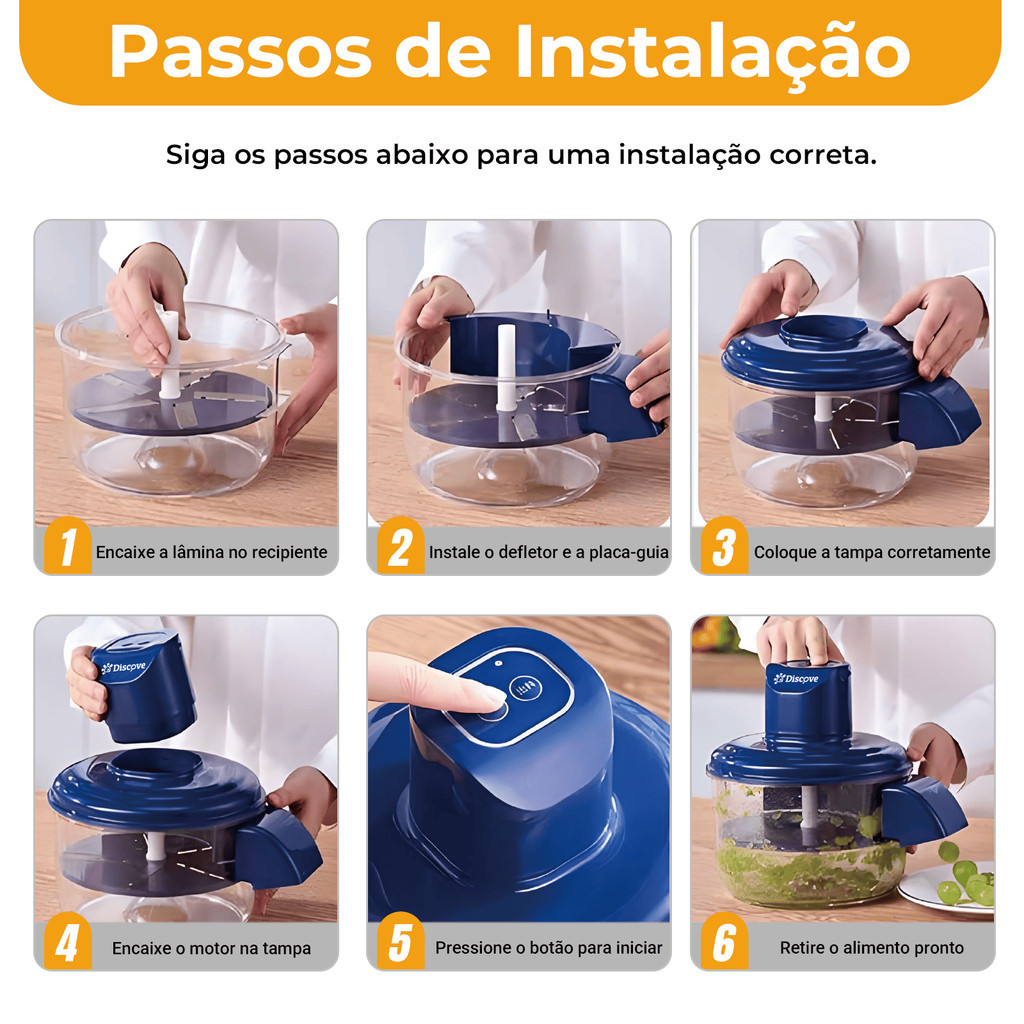 Passos de Instalação

Siga os passos abaixo para uma instalação correta.

1 Encaixe a lâmina no recipiente

2 Instale o defletor e a placa-guia

3 Coloque a tampa corretamente

Discove

4 Encaixe o motor na tampa

5 Pressione o botão para iniciar

Discove

6 Retire o alimento pronto