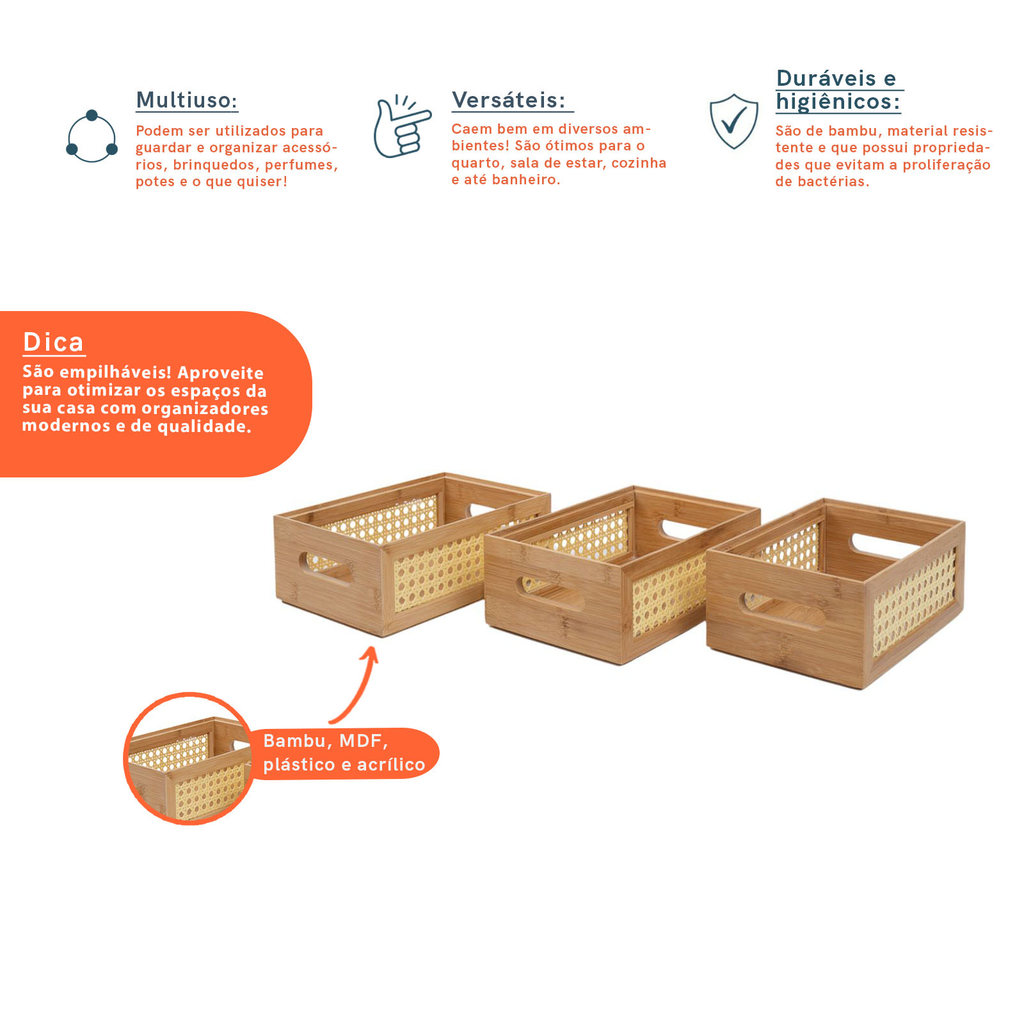 Multiuso:
Podem ser utilizados para guardar e organizar acessórios, brinquedos, perfumes, potes e o que quiser!

Versáteis:
Caem bem em diversos ambientes! São ótimos para o quarto, sala de estar, cozinha e até banheiro.

Duráveis e higiênicos:
São de bambu, material resistente e que possui propriedades que evitam a proliferação de bactérias.

Dica
São empilháveis! Aproveite para otimizar os espaços da sua casa com organizadores modernos e de qualidade.

Bambu, MDF, plástico e acrílico