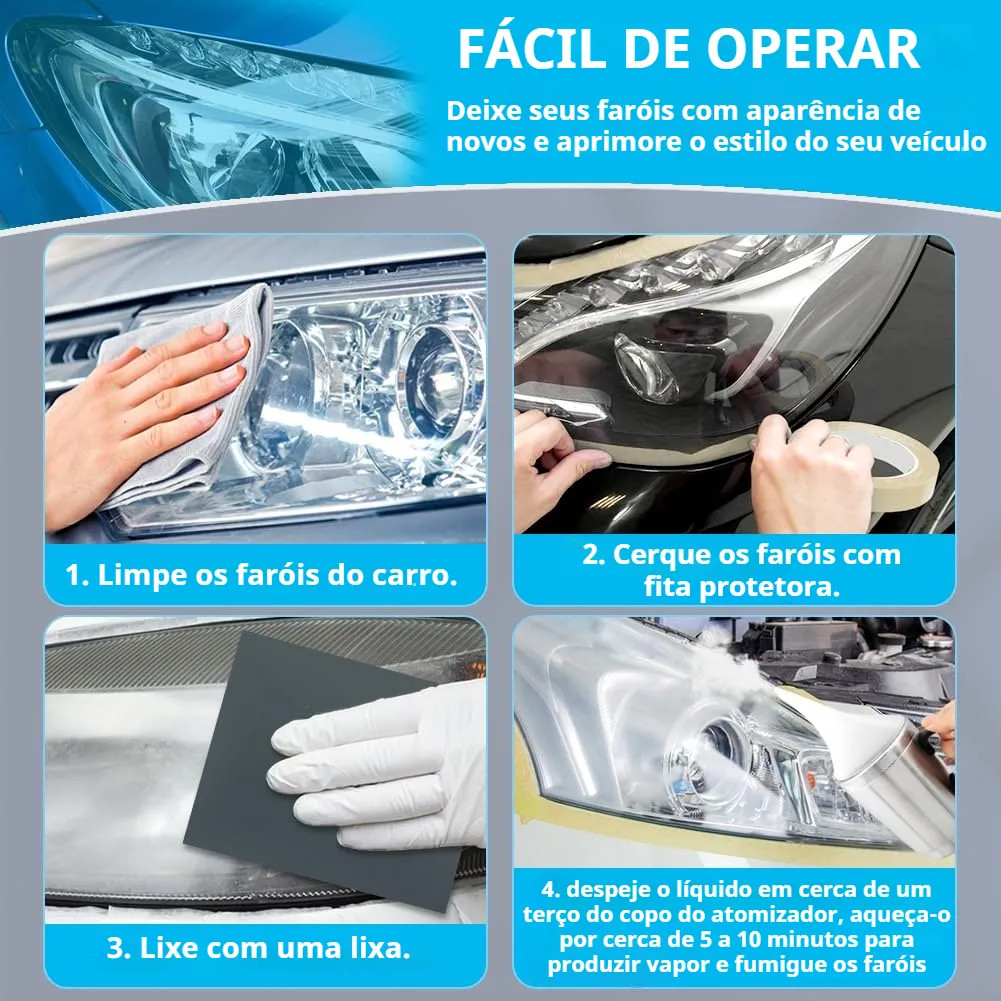 FÁCIL DE OPERAR

Deixe seus faróis com aparência de novos e aprimore o estilo do seu veículo

1. Limpe os faróis do carro.

2. Cerque os faróis com fita protetora.

3. Lixe com uma lixa.

4. despeje o líquido em cerca de um terço do copo do atomizador, aqueça-o por cerca de 5 a 10 minutos para produzir vapor e fumigue os faróis