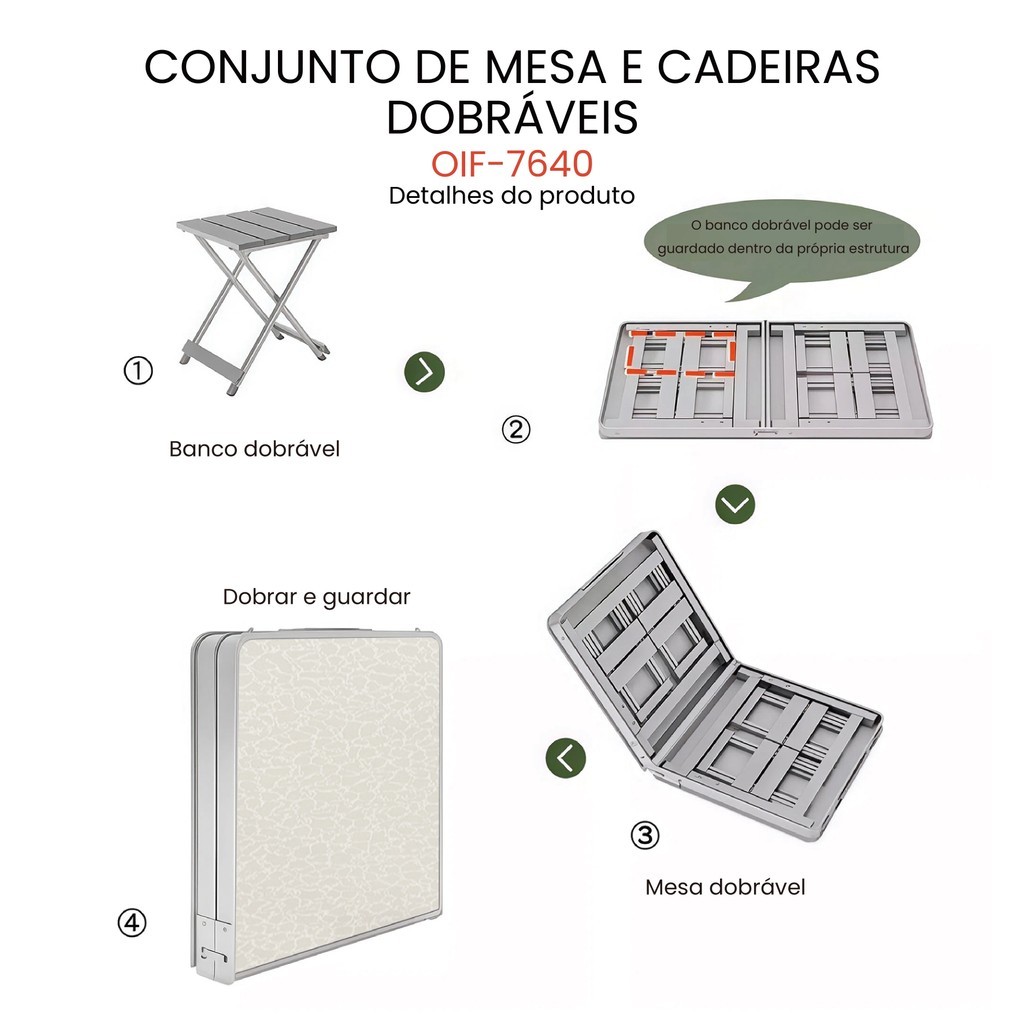 CONJUNTO DE MESA E CADEIRAS DOBRÁVEIS
OIF-7640
Detalhes do produto

O banco dobrável pode ser guardado dentro da própria estrutura

①
Banco dobrável

②

Dobrar e guardar

③
Mesa dobrável

④