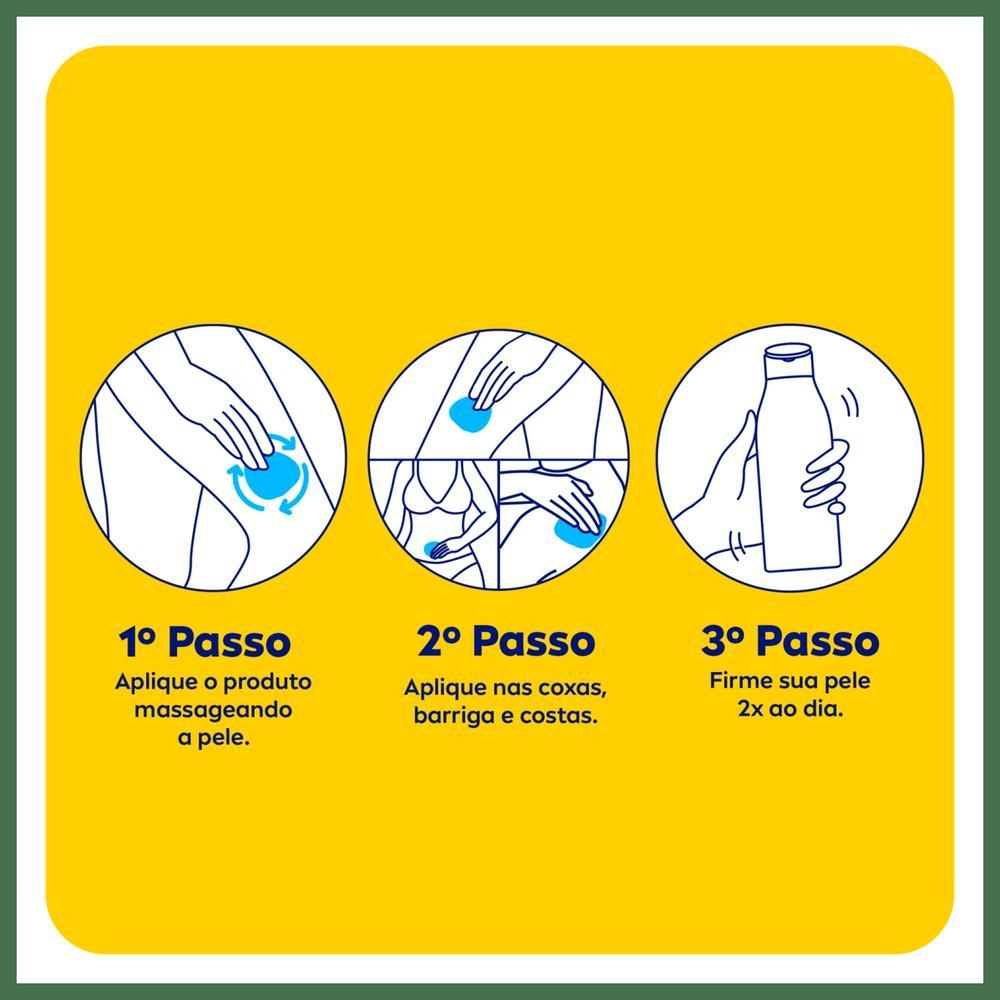 1º Passo
Aplique o produto massageando a pele.

2º Passo
Aplique nas coxas, barriga e costas.

3º Passo
Firme sua pele 2x ao dia.