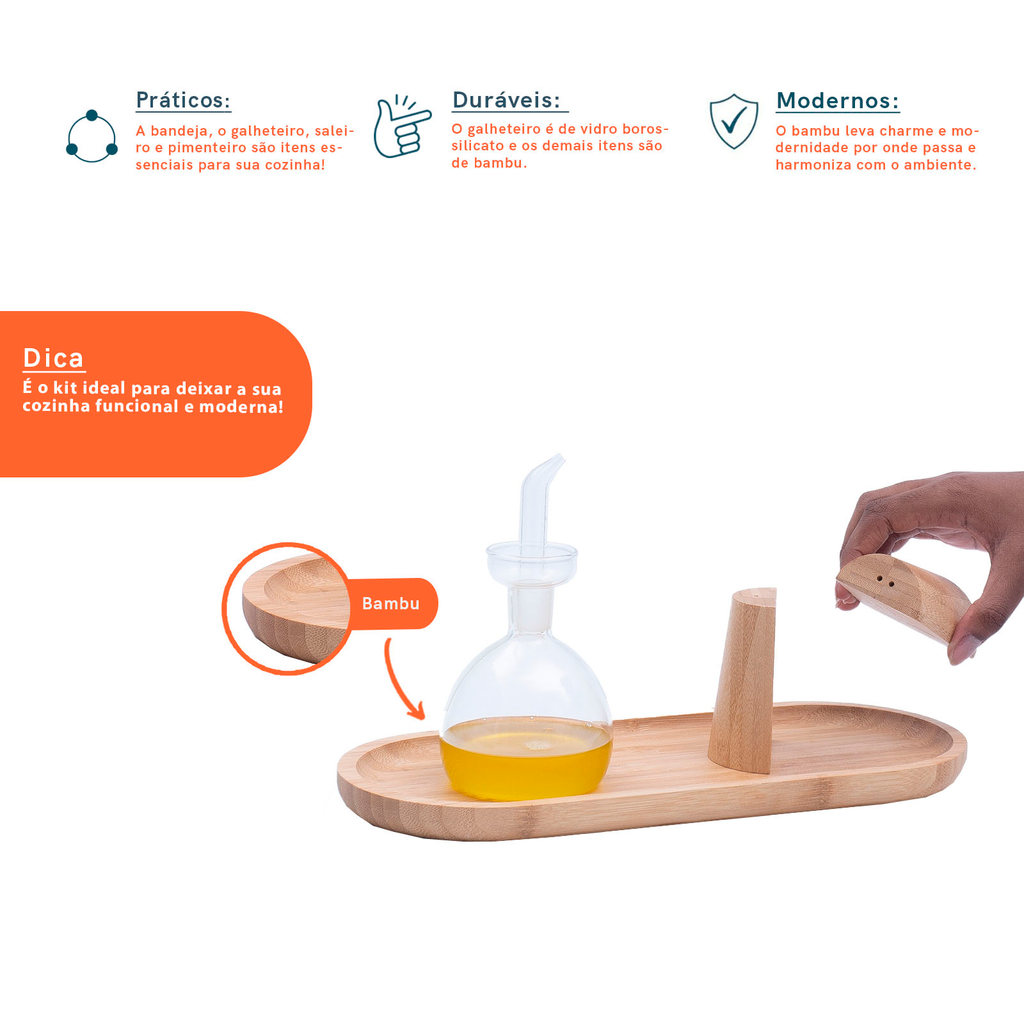 Práticos:
A bandeja, o galheteiro, saleiro e pimenteiro são itens essenciais para sua cozinha!

Duráveis:
O galheteiro é de vidro borossilicato e os demais itens são de bambu.

Modernos:
O bambu leva charme e modernidade por onde passa e harmoniza com o ambiente.

Dica
É o kit ideal para deixar a sua cozinha funcional e moderna!

Bambu