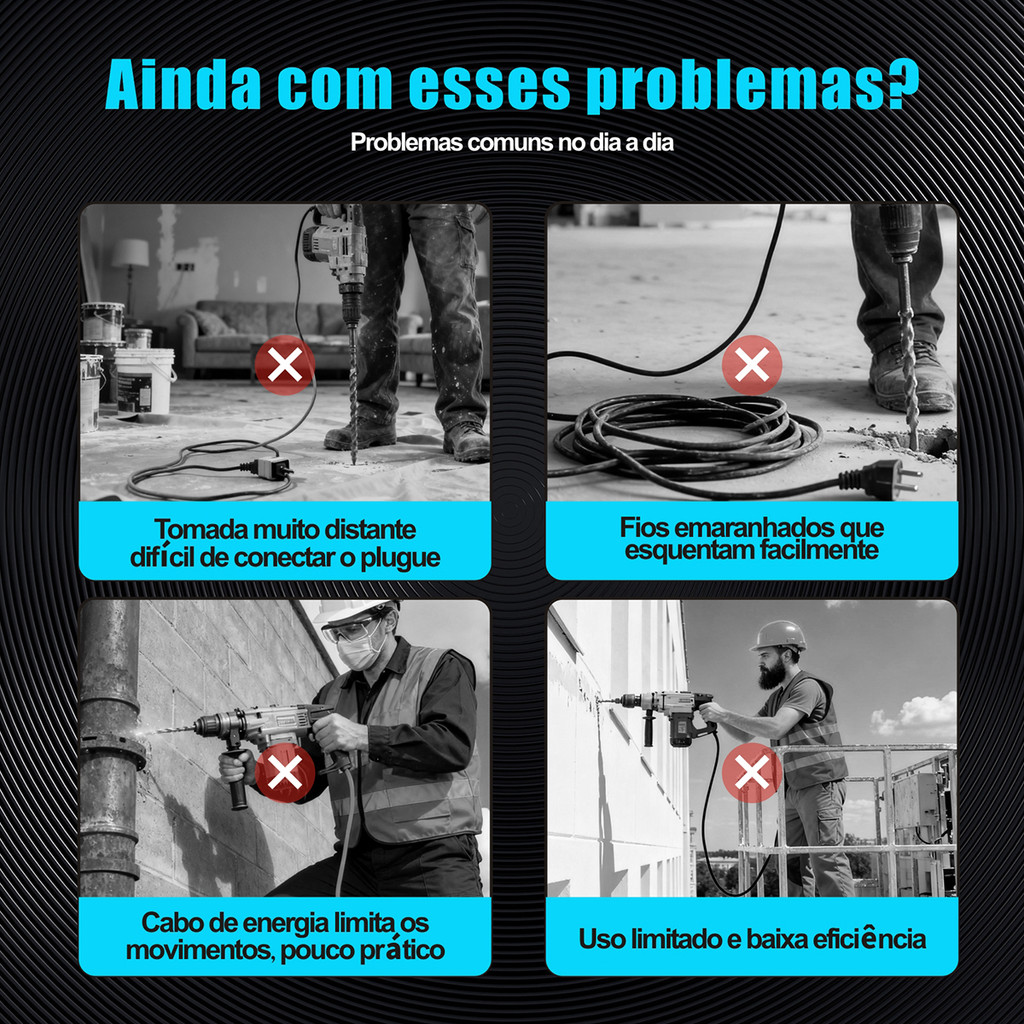 Ainda com esses problemas?

Problemas comuns no dia a dia

Tomada muito distante difícil de conectar o plugue

Fios emaranhados que esquentam facilmente

Cabo de energia limita os movimentos, pouco prático

Uso limitado e baixa eficiência