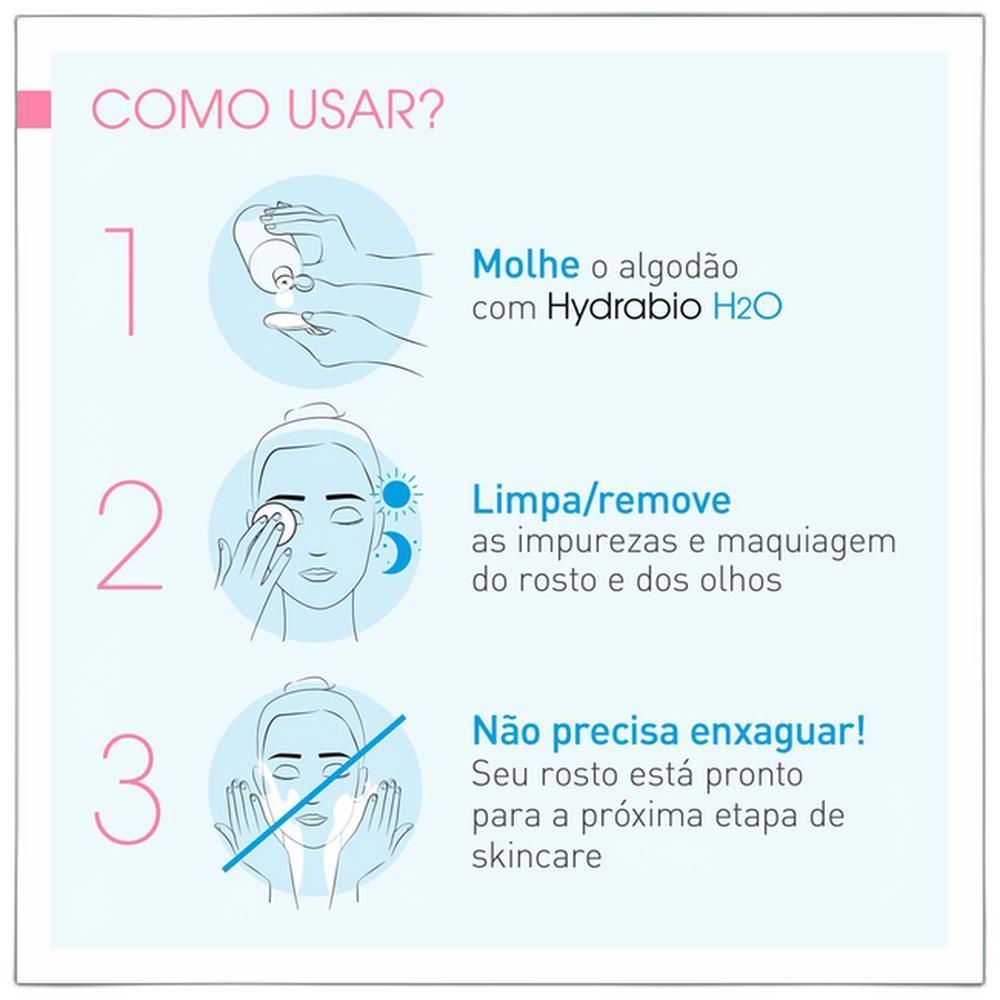 COMO USAR?

1

Molhe o algodão com Hydrabio H2O

2

Limpa/remove as impurezas e maquiagem do rosto e dos olhos

3

Não precisa enxaguar! Seu rosto está pronto para a próxima etapa de skincare