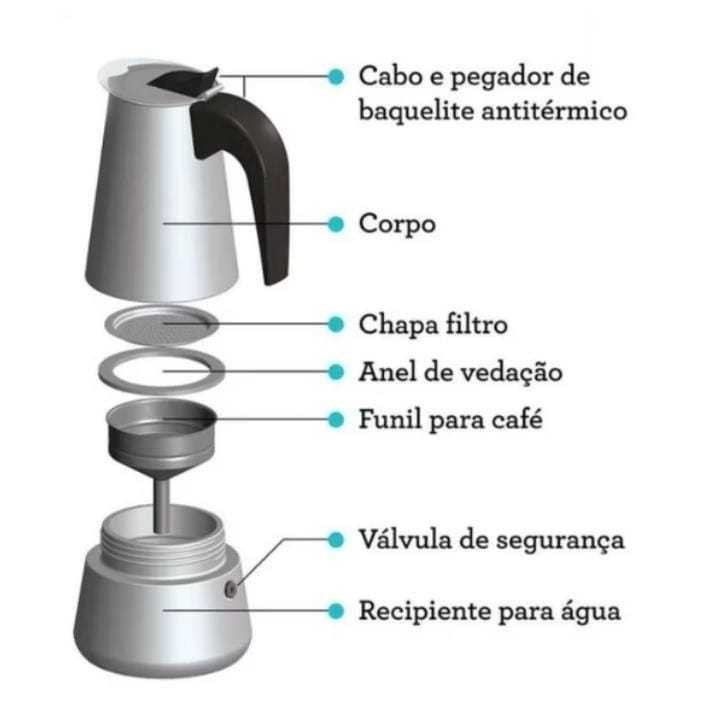 Cabo e pegador de baquelite antitérmico

Corpo

Chapa filtro

Anel de vedação

Funil para café

Válvula de segurança

Recipiente para água