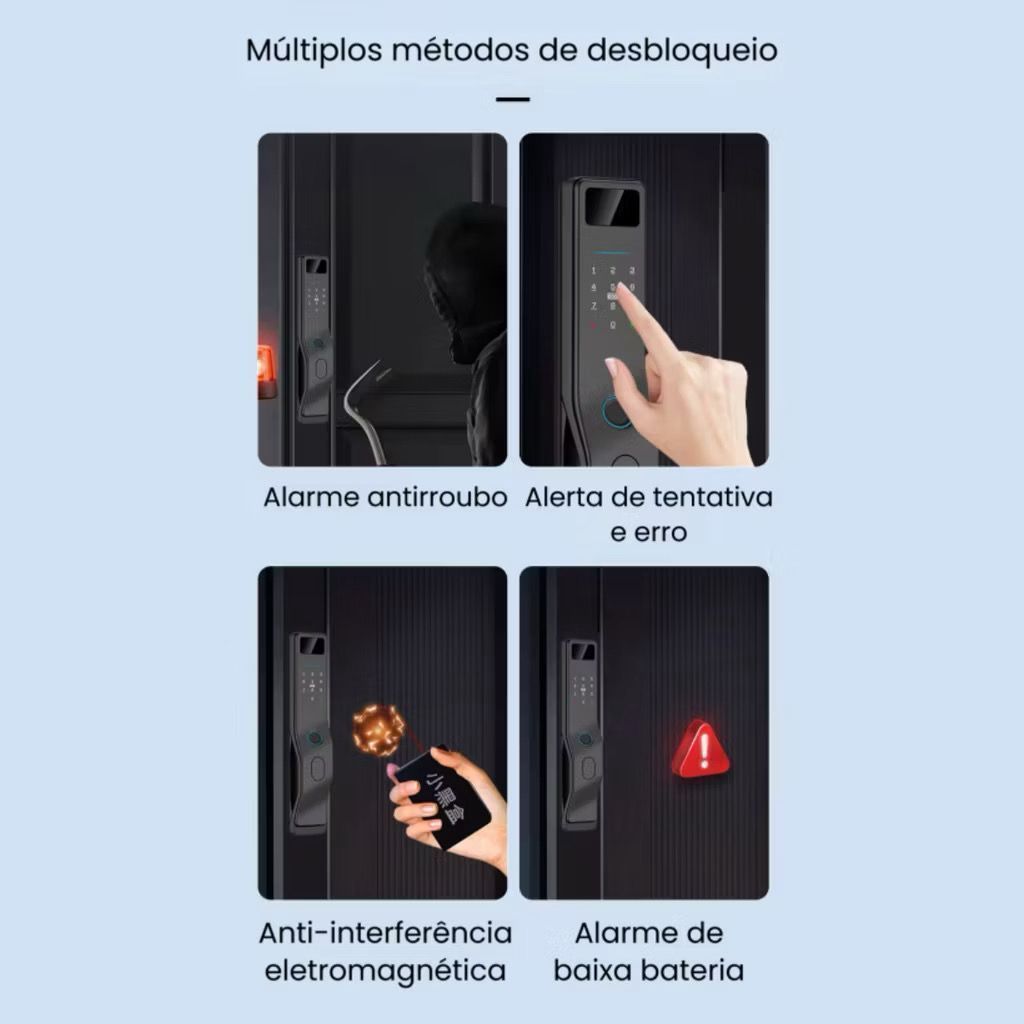 Múltiplos métodos de desbloqueio

Alarme antirroubo

Alerta de tentativa e erro

小黑盒

Anti-interferência eletromagnética

Alarme de baixa bateria