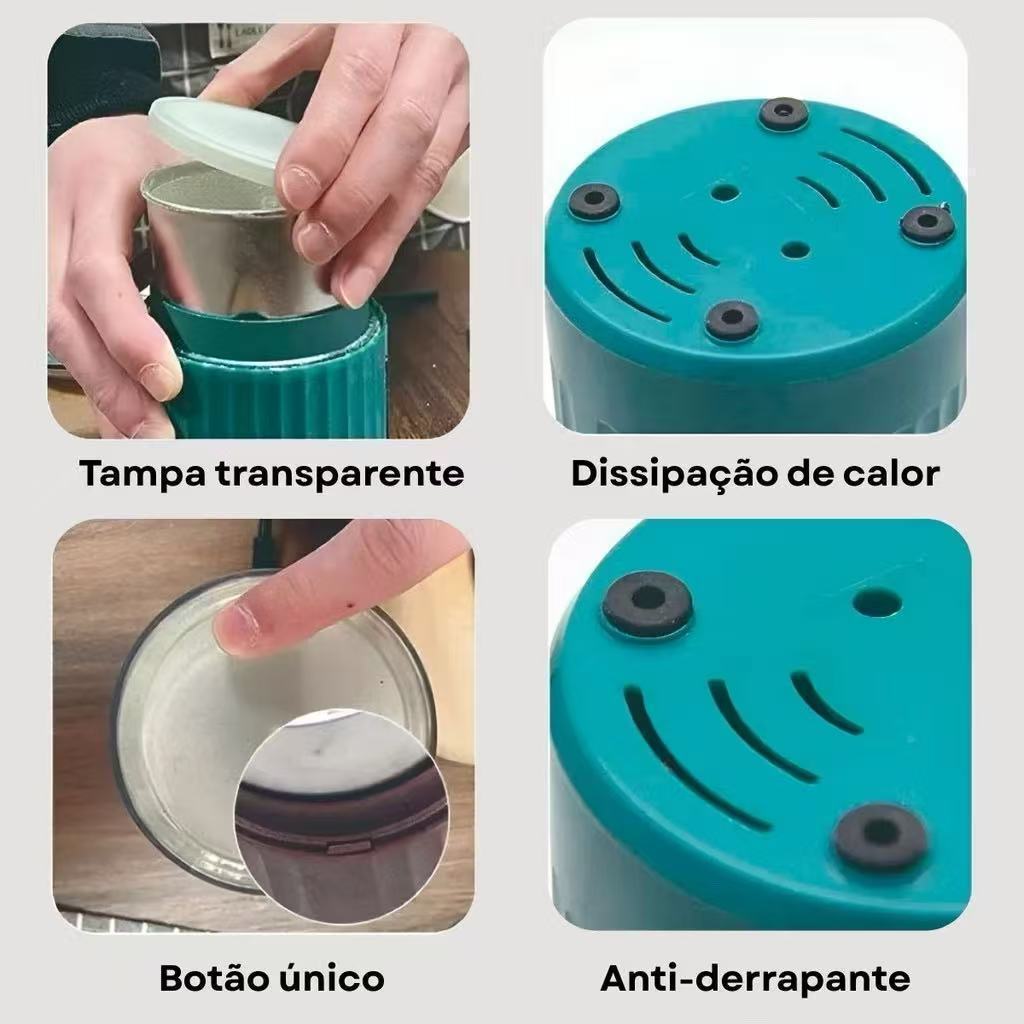 Tampa transparente

Dissipação de calor

Botão único

Anti-derrapante