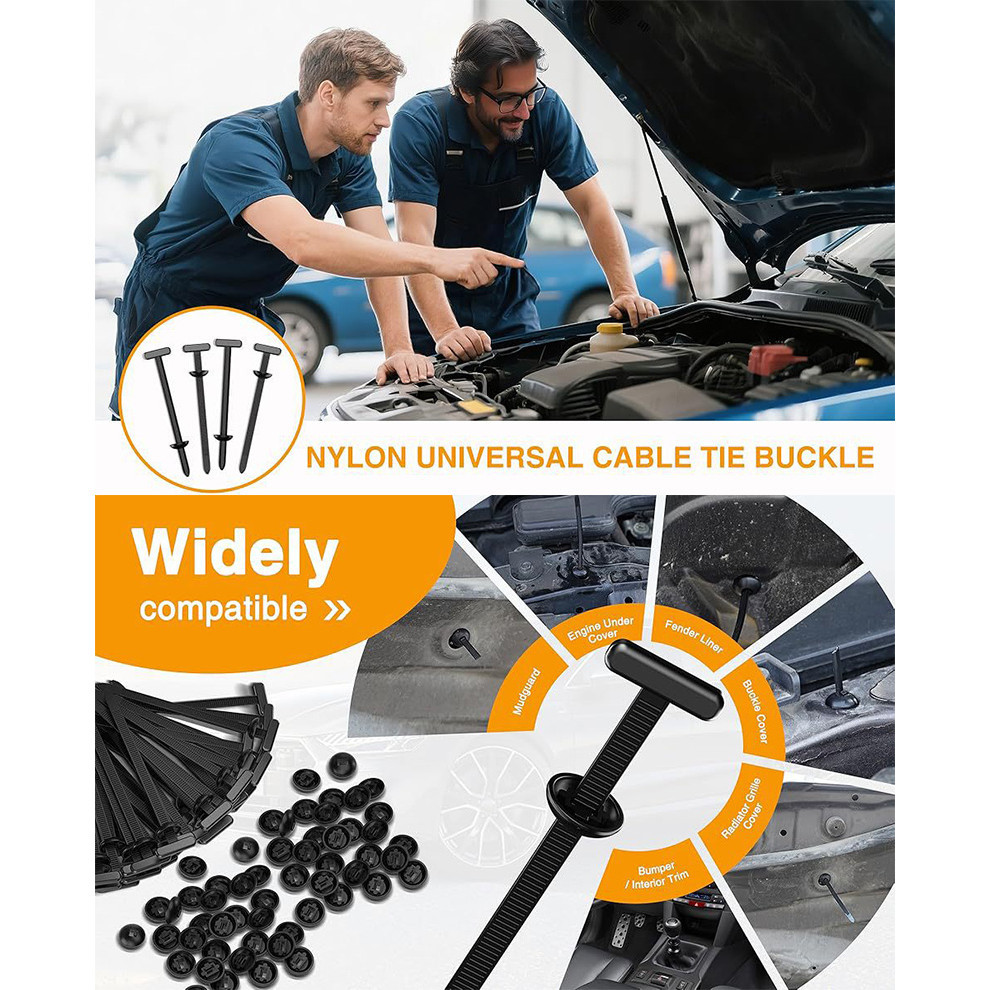 NYLON UNIVERSAL CABLE TIE BUCKLE

Widely
compatible »

Mudguard
Engine Under Cover
Fender Liner
Buckle Cover
Radiator Grille Cover
Bumper / Interior Trim