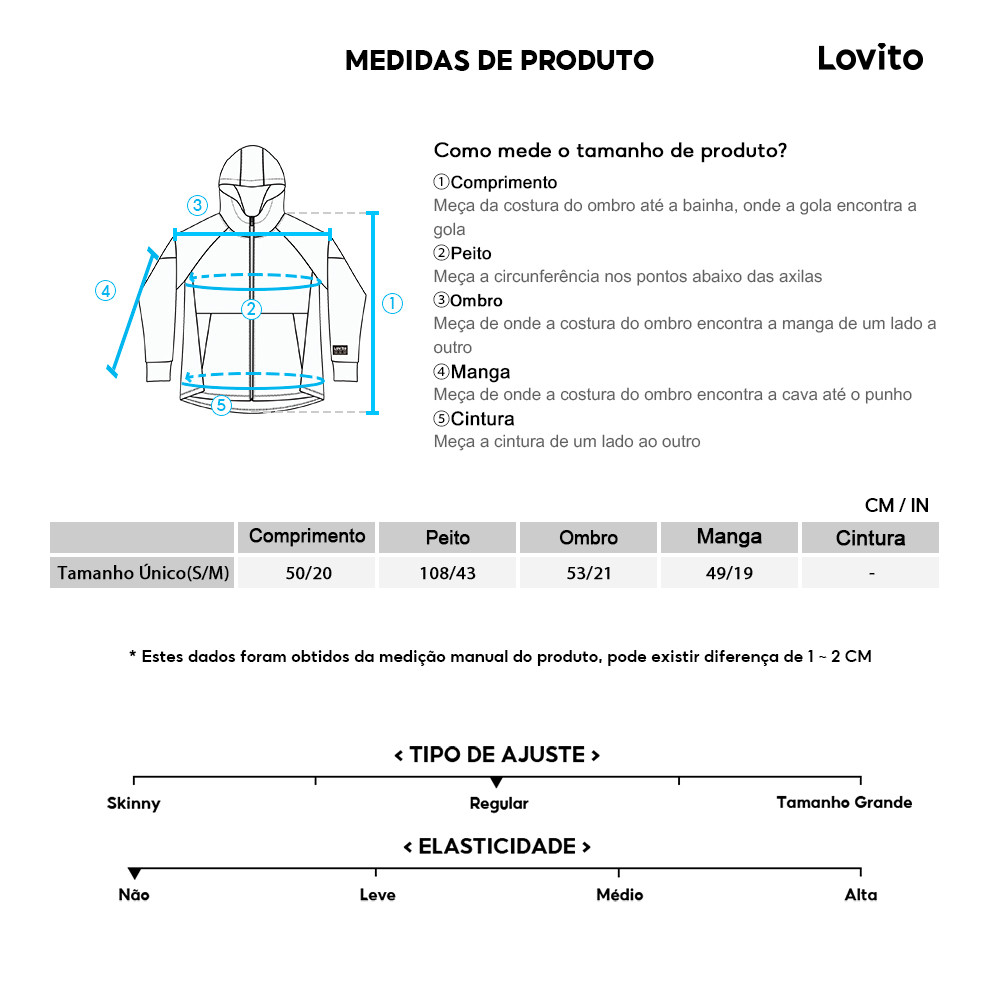 MEDIDAS DE PRODUTO

Lovito

③
④
②
①
⑤

Como mede o tamanho de produto?

①Comprimento
Meça da costura do ombro até a bainha, onde a gola encontra a gola
②Peito
Meça a circunferência nos pontos abaixo das axilas
③Ombro
Meça de onde a costura do ombro encontra a manga de um lado a outro
④Manga
Meça de onde a costura do ombro encontra a cava até o punho
⑤Cintura
Meça a cintura de um lado ao outro

CM / IN

| | Comprimento | Peito | Ombro | Manga | Cintura |
|---|---|---|---|---|---|
| Tamanho Único(S/M) | 50/20 | 108/43 | 53/21 | 49/19 | - |

* Estes dados foram obtidos da medição manual do produto, pode existir diferença de 1 ~ 2 CM

< TIPO DE AJUSTE >

Skinny
Regular
Tamanho Grande

< ELASTICIDADE >

Não
Leve
Médio
Alta