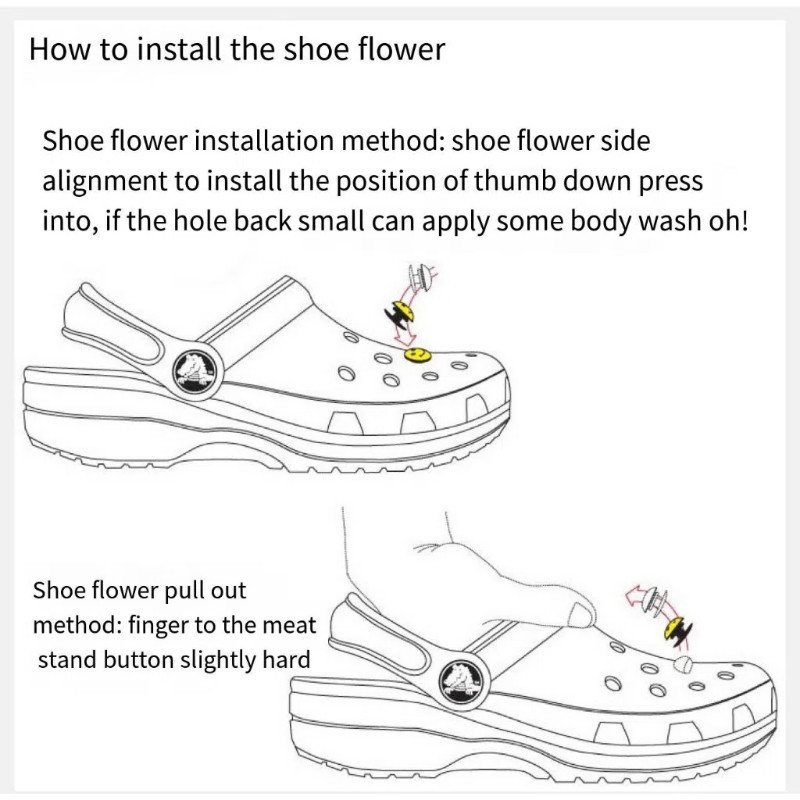 How to install the shoe flower

Shoe flower installation method: shoe flower side alignment to install the position of thumb down press into, if the hole back small can apply some body wash oh!

Shoe flower pull out method: finger to the meat stand button slightly hard