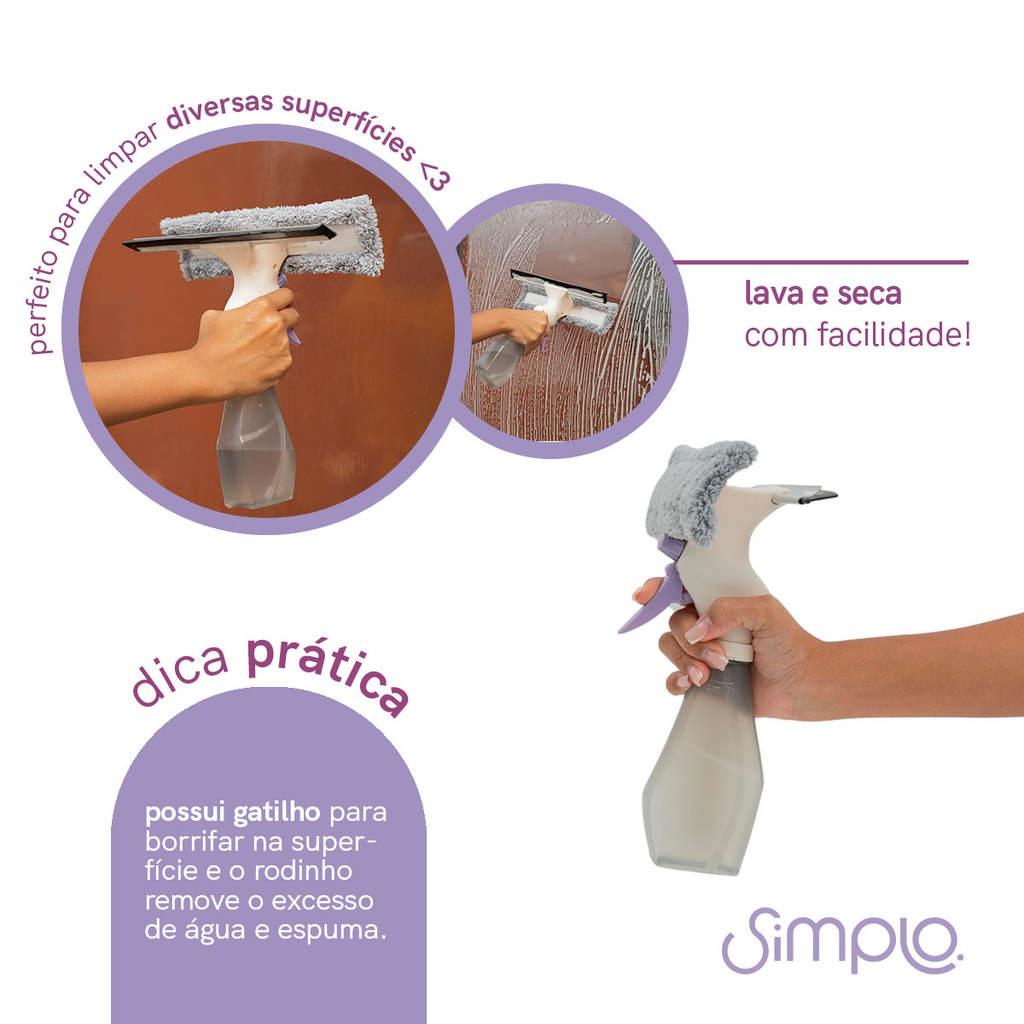 perfeito para limpar diversas superfícies <3

lava e seca com facilidade!

dica prática

possui gatilho para borrifar na superfície e o rodinho remove o excesso de água e espuma.

Simplo.