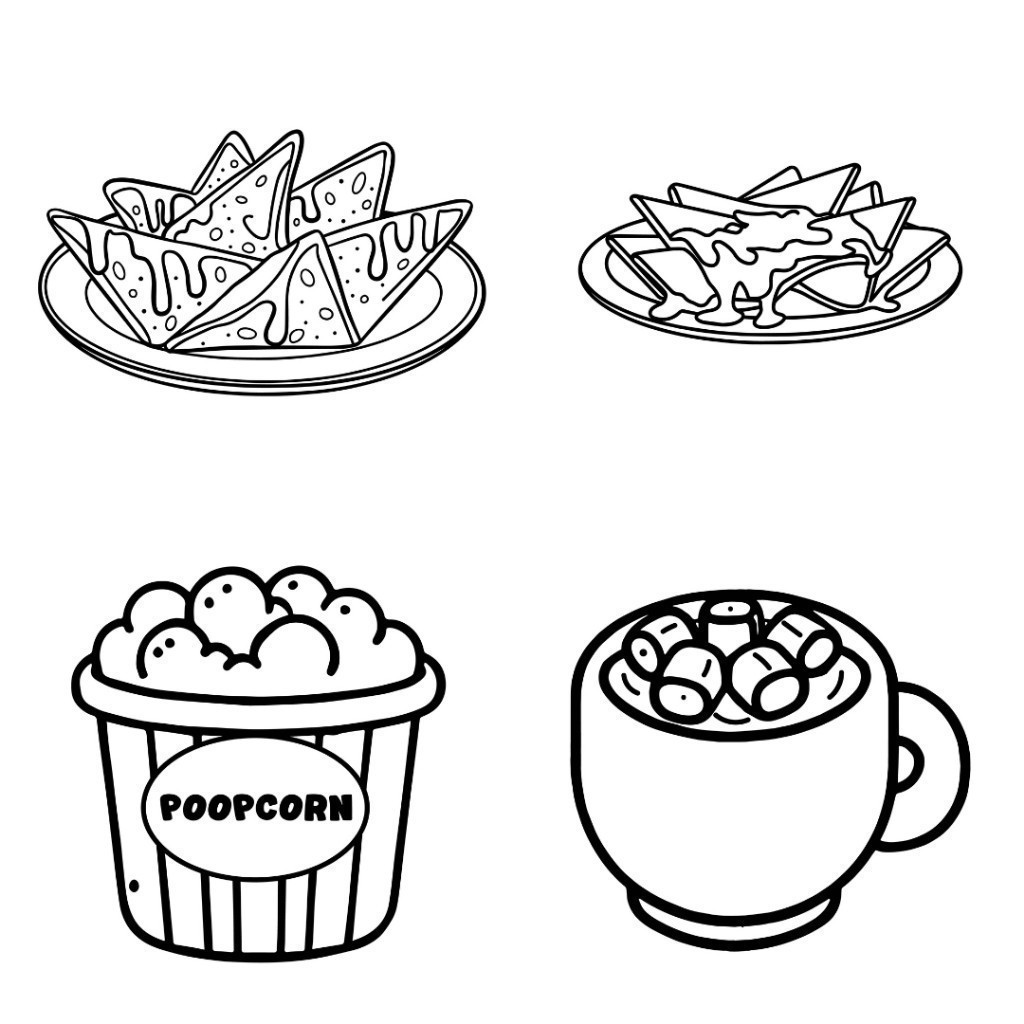 POOPCORN