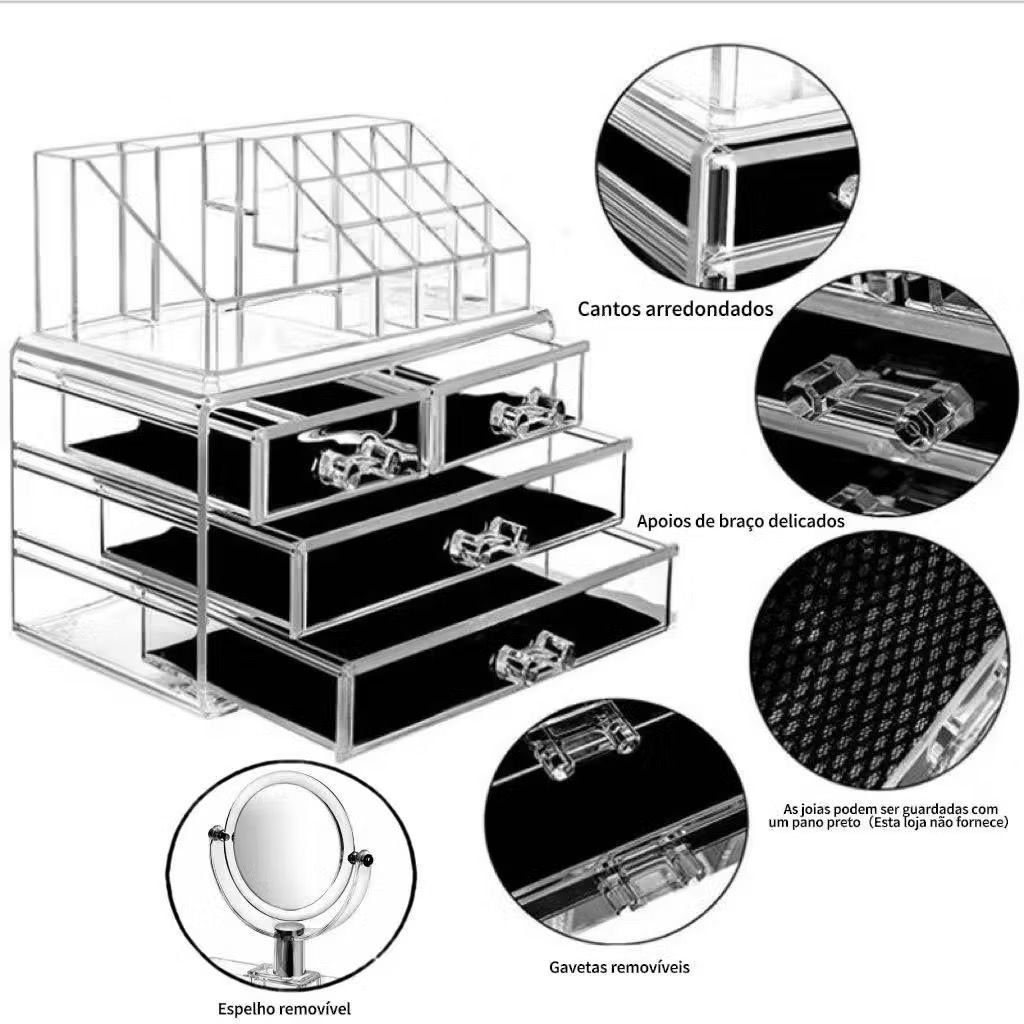 Cantos arredondados

Apoios de braço delicados

As joias podem ser guardadas com um pano preto（Esta loja não fornece）

Gavetas removíveis

Espelho removível