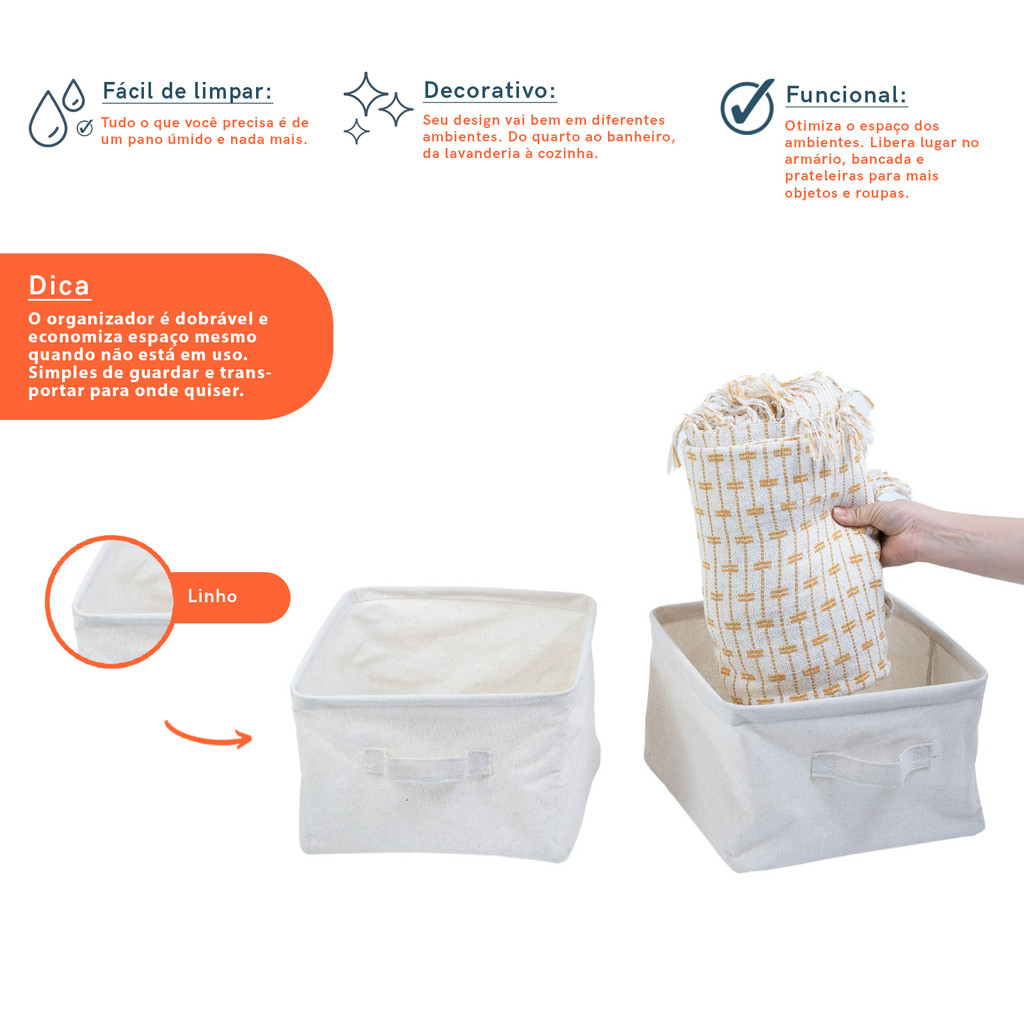 Fácil de limpar:
Tudo o que você precisa é de um pano úmido e nada mais.

Decorativo:
Seu design vai bem em diferentes ambientes. Do quarto ao banheiro, da lavanderia à cozinha.

Funcional:
Otimiza o espaço dos ambientes. Libera lugar no armário, bancada e prateleiras para mais objetos e roupas.

Dica
O organizador é dobrável e economiza espaço mesmo quando não está em uso. Simples de guardar e transportar para onde quiser.

Linho