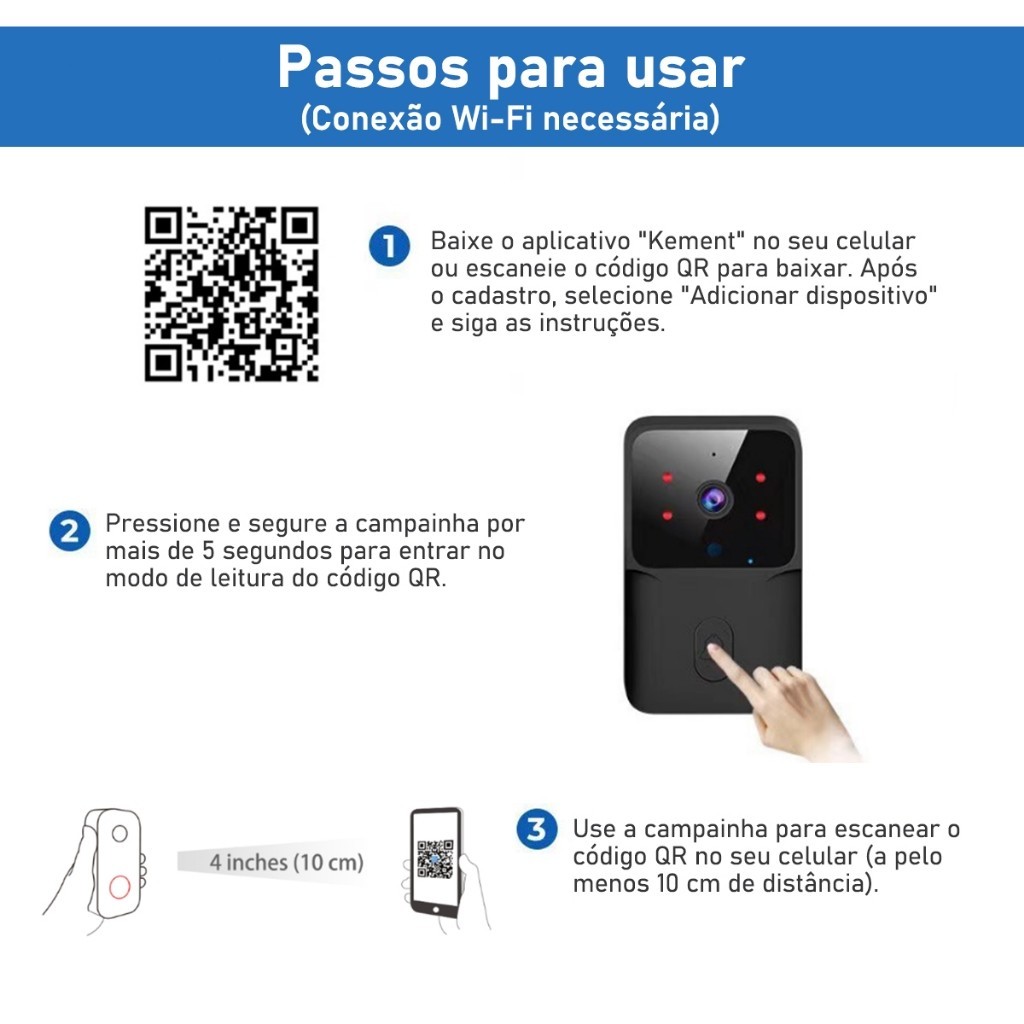 Passos para usar
(Conexão Wi-Fi necessária)

1 Baixe o aplicativo "Kement" no seu celular ou escaneie o código QR para baixar. Após o cadastro, selecione "Adicionar dispositivo" e siga as instruções.

2 Pressione e segure a campainha por mais de 5 segundos para entrar no modo de leitura do código QR.

4 inches (10 cm)

3 Use a campainha para escanear o código QR no seu celular (a pelo menos 10 cm de distância).