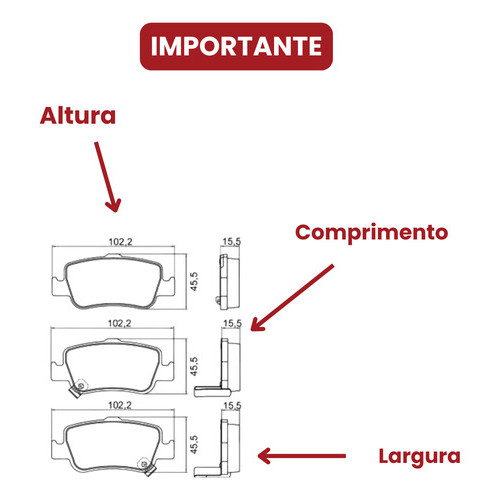 IMPORTANTE

Altura

Comprimento

102,2
15,5
45,5

102,2
15,5
45,5

102,2
15,5
45,5

Largura