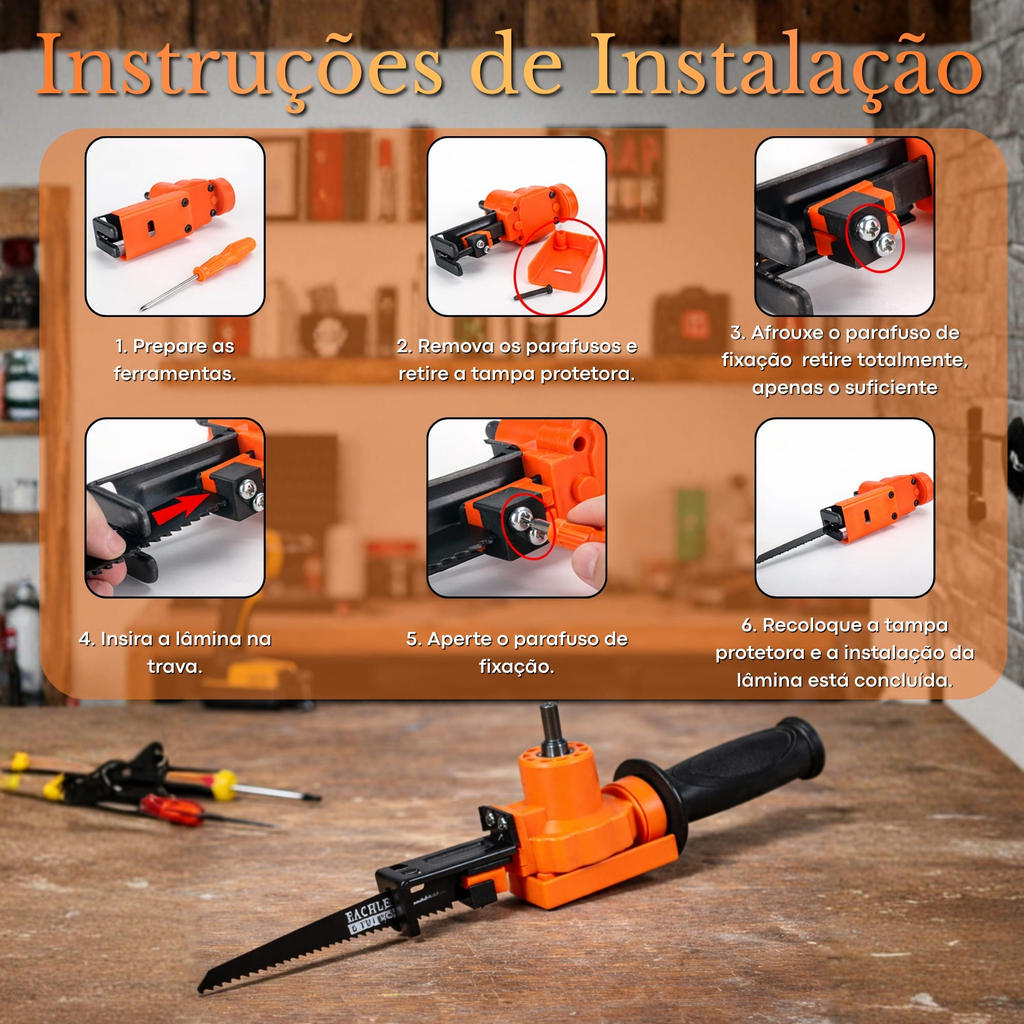 Instruções de Instalação

1. Prepare as ferramentas.

2. Remova os parafusos e retire a tampa protetora.

3. Afrouxe o parafuso de fixação retire totalmente, apenas o suficiente

4. Insira a lâmina na trava.

5. Aperte o parafuso de fixação.

6. Recoloque a tampa protetora e a instalação da lâmina está concluída.

EACHLE