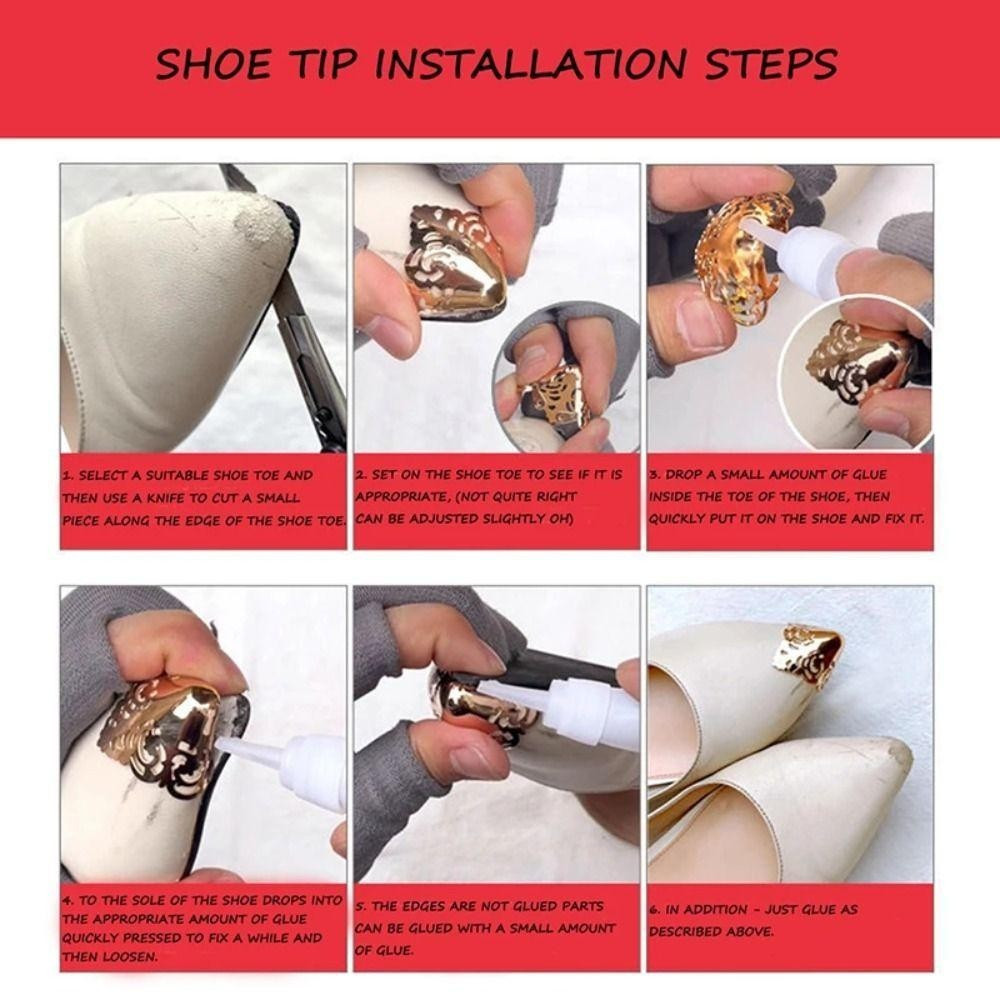 SHOE TIP INSTALLATION STEPS

1. SELECT A SUITABLE SHOE TOE AND THEN USE A KNIFE TO CUT A SMALL PIECE ALONG THE EDGE OF THE SHOE TOE.

2. SET ON THE SHOE TOE TO SEE IF IT IS APPROPRIATE, (NOT QUITE RIGHT CAN BE ADJUSTED SLIGHTLY OH)

3. DROP A SMALL AMOUNT OF GLUE INSIDE THE TOE OF THE SHOE, THEN QUICKLY PUT IT ON THE SHOE AND FIX IT.

4. TO THE SOLE OF THE SHOE DROPS INTO THE APPROPRIATE AMOUNT OF GLUE QUICKLY PRESSED TO FIX A WHILE AND THEN LOOSEN.

5. THE EDGES ARE NOT GLUED PARTS CAN BE GLUED WITH A SMALL AMOUNT OF GLUE.

6. IN ADDITION - JUST GLUE AS DESCRIBED ABOVE.