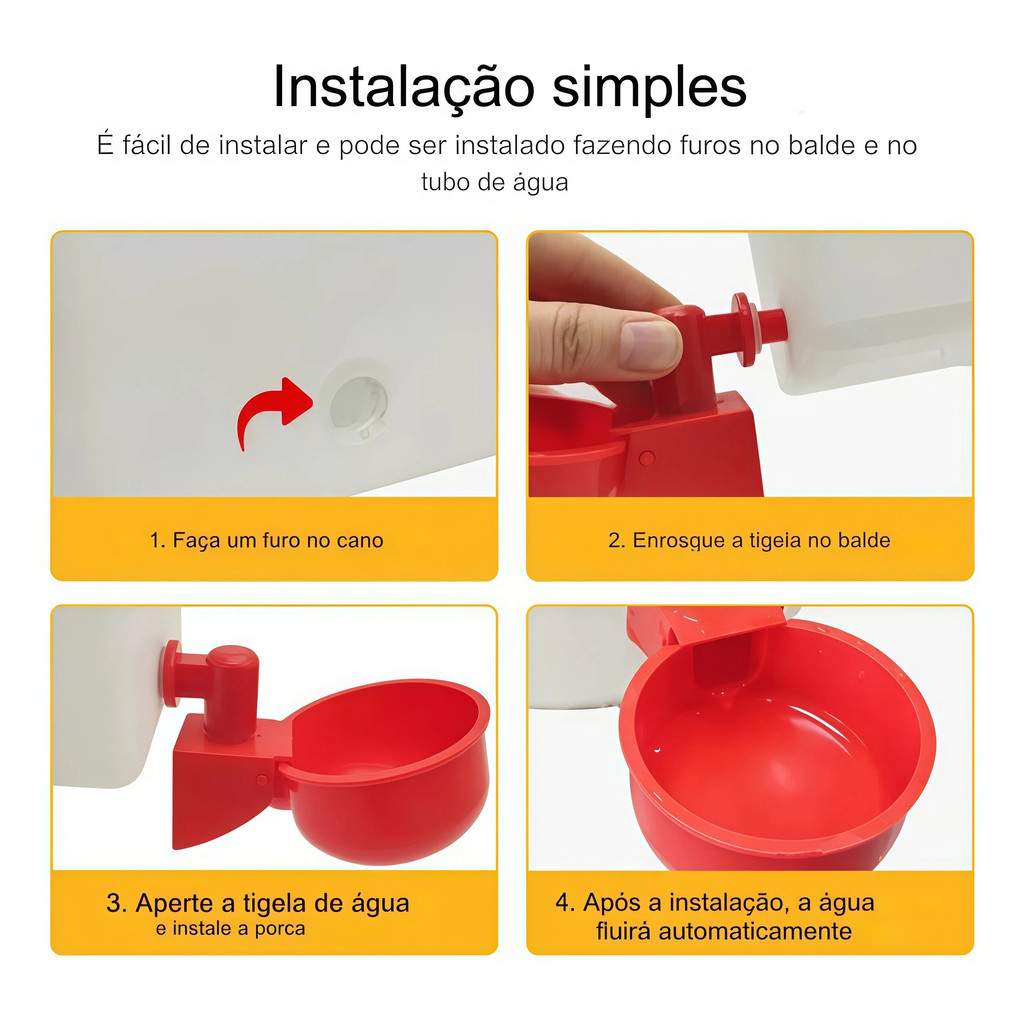 Instalação simples

É fácil de instalar e pode ser instalado fazendo furos no balde e no tubo de água

1. Faça um furo no cano

2. Enrosque a tigeia no balde

3. Aperte a tigela de água
e instale a porca

4. Após a instalação, a água fluirá automaticamente