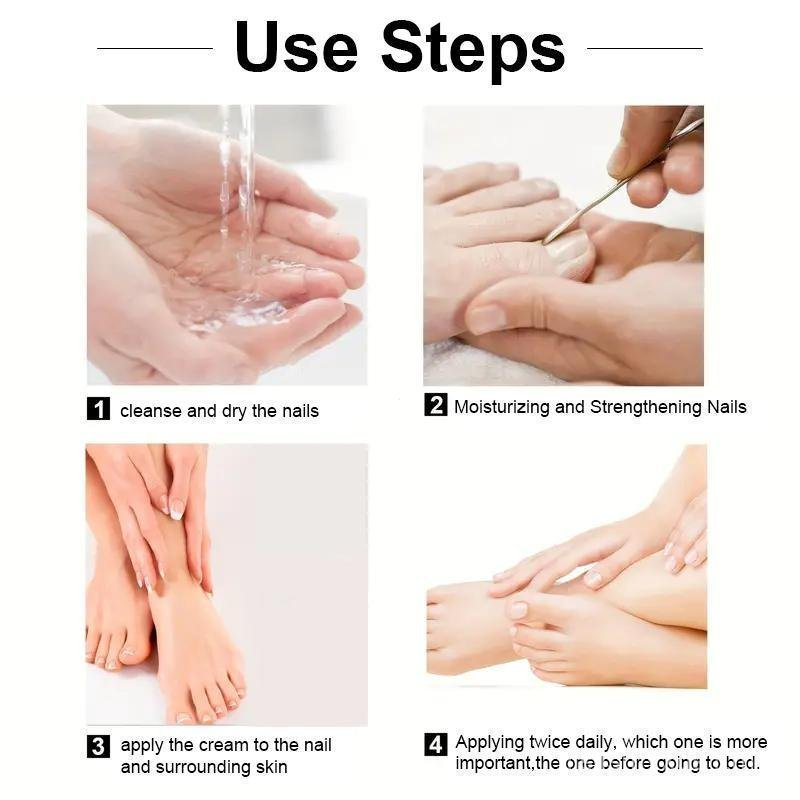 Use Steps

1 cleanse and dry the nails

2 Moisturizing and Strengthening Nails

3 apply the cream to the nail and surrounding skin

4 Applying twice daily, which one is more important,the one before going to bed.