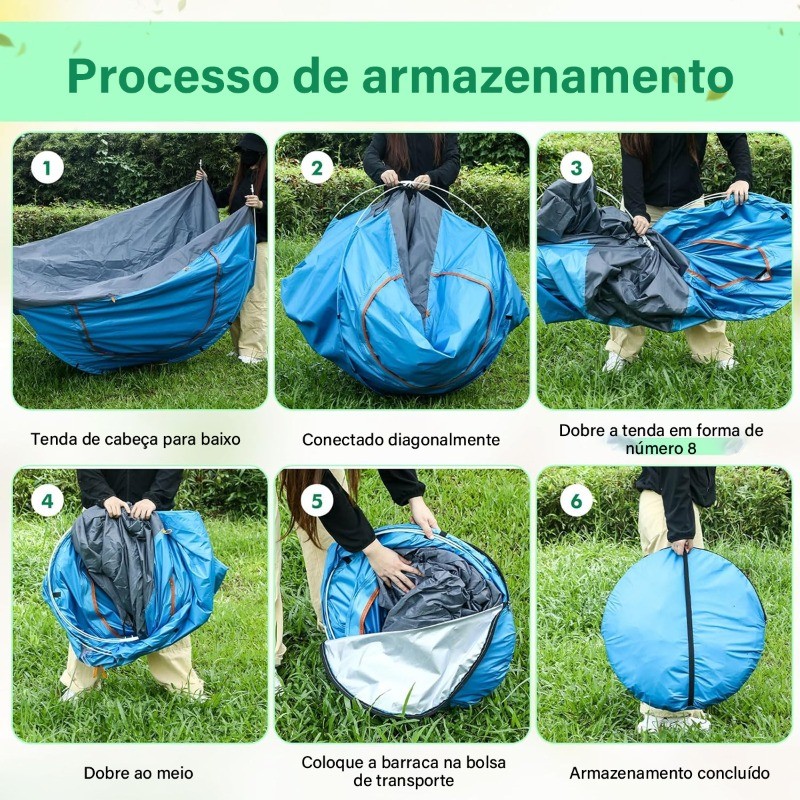 Processo de armazenamento

1

Tenda de cabeça para baixo

2

Conectado diagonalmente

3

Dobre a tenda em forma de número 8

4

Dobre ao meio

5

Coloque a barraca na bolsa de transporte

6

Armazenamento concluído